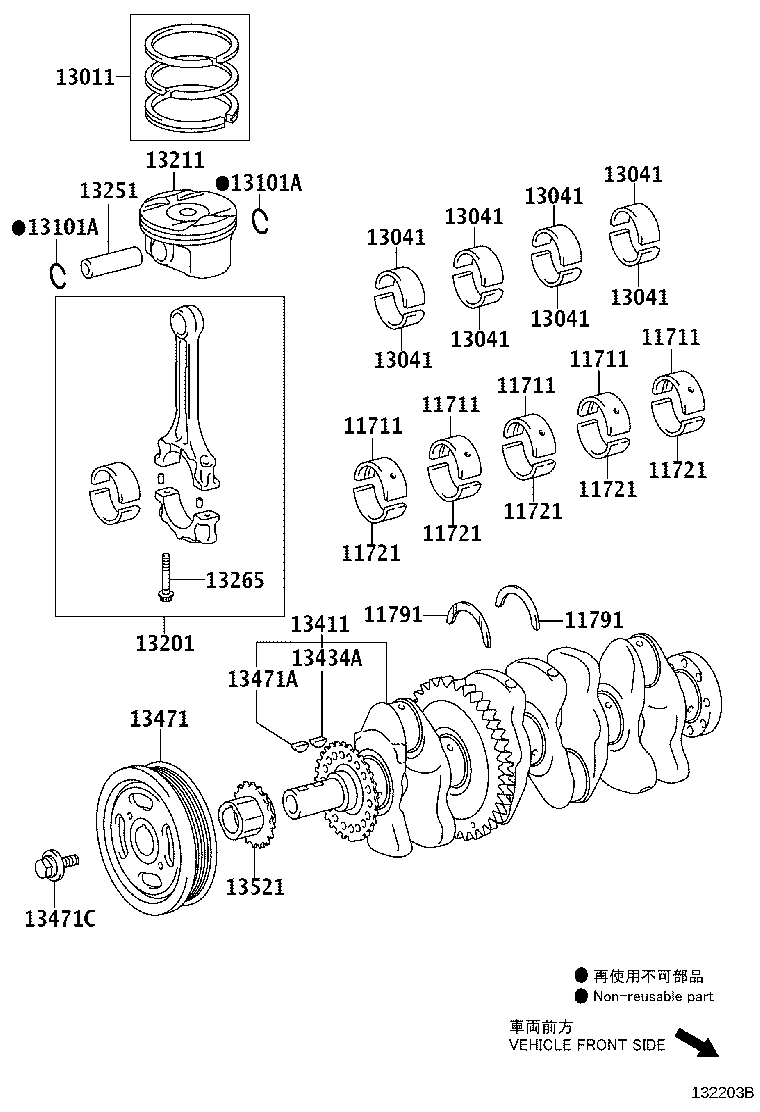 13011
13211
13251
●13101A
●13101A
13041
13041
13041
13041
13041
13041
13041
13041
11711
11711
11711
11711
11711
11721
11721
11721
11721
11721
13265
13201
11791
11791
13411
13434A
13471A
13471
13521
13471C
● 再使用不可部品
● Non-reusable part
車両前方
VEHICLE FRONT SIDE
132203B