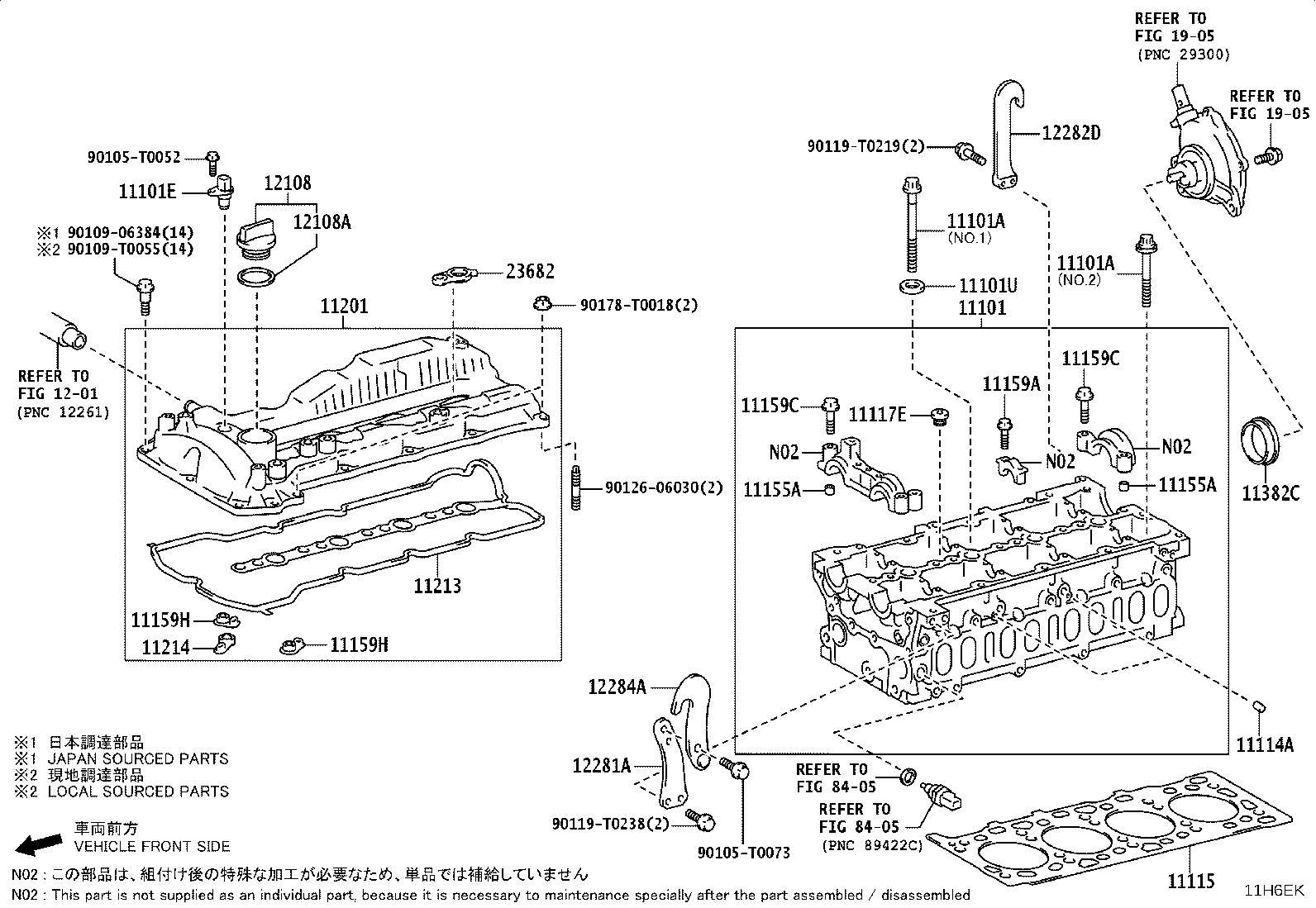 REFER TO
FIG 19-05
(PNC 29300)

REFER TO
FIG 19-05

90105-T0052
11101E
12108
12108A
※1 90109-06384(14)
※2 90109-T0055(14)
23682
90178-T0018(2)
11201
REFER TO
FIG 12-01
(PNC 12261)
90126-06030(2)
11213
11159H
11214
11159H

90119-T0219(2)
12282D
11101A
(NO.1)
11101U
11101
11101A
(NO.2)
11159C
11159A
11159C
11117E
N02
N02
N02
11155A
11155A
11382C
11114A

12284A
12281A
90119-T0238(2)
90105-T0073
REFER TO
FIG 84-05
REFER TO
FIG 84-05
(PNC 89422C)
11115

※1 日本調達部品
※1 JAPAN SOURCED PARTS
※2 現地調達部品
※2 LOCAL SOURCED PARTS

車両前方
VEHICLE FRONT SIDE

N02 : この部品は、組付け後の特殊な加工が必要なため、単品では補給していません
N02 : This part is not supplied as an individual part, because it is necessary to maintenance specially after the part assembled / disassembled

11H6EK