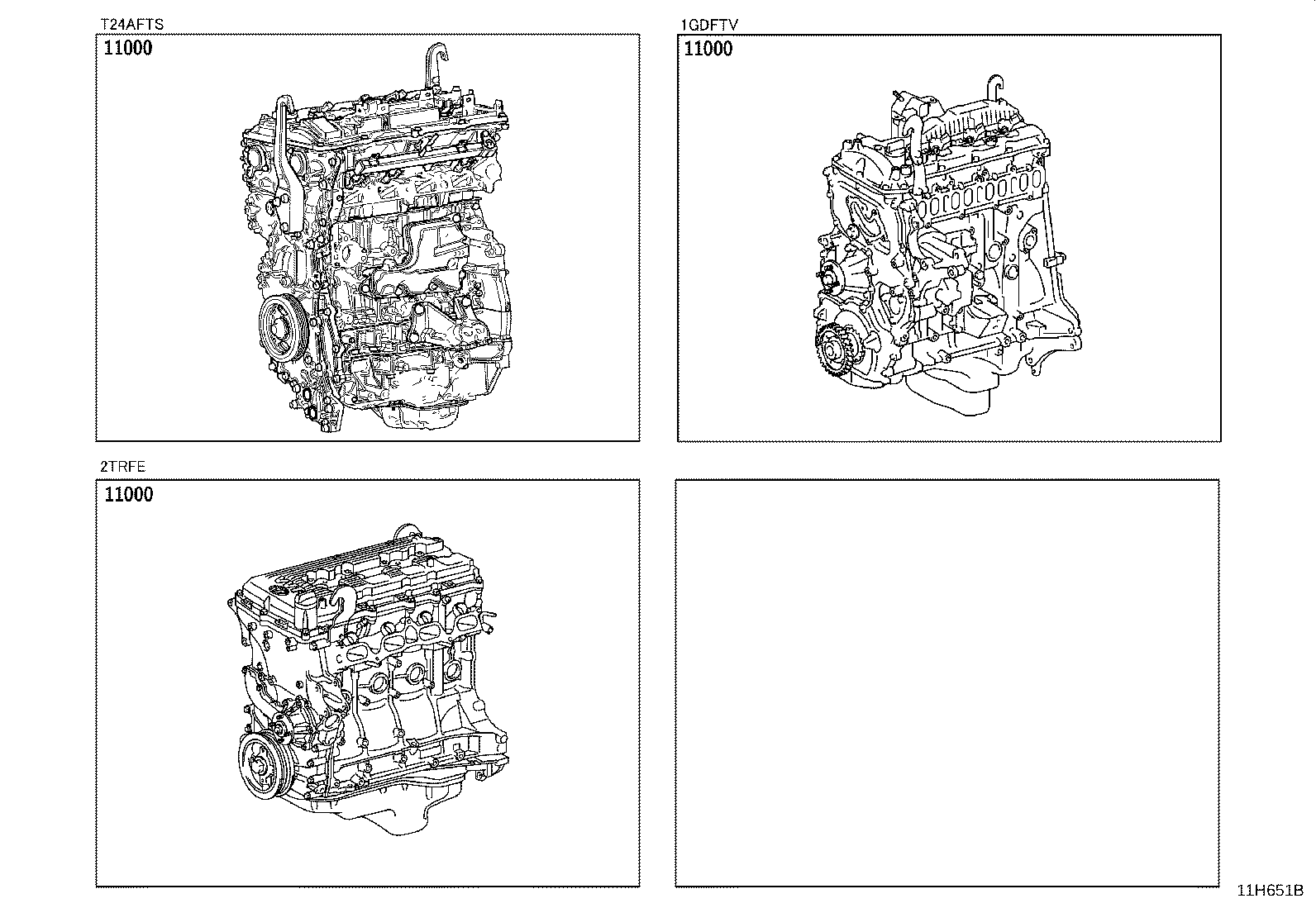 T24AFTS

11000

1GDFTV

11000

2TRFE

11000

11H651B