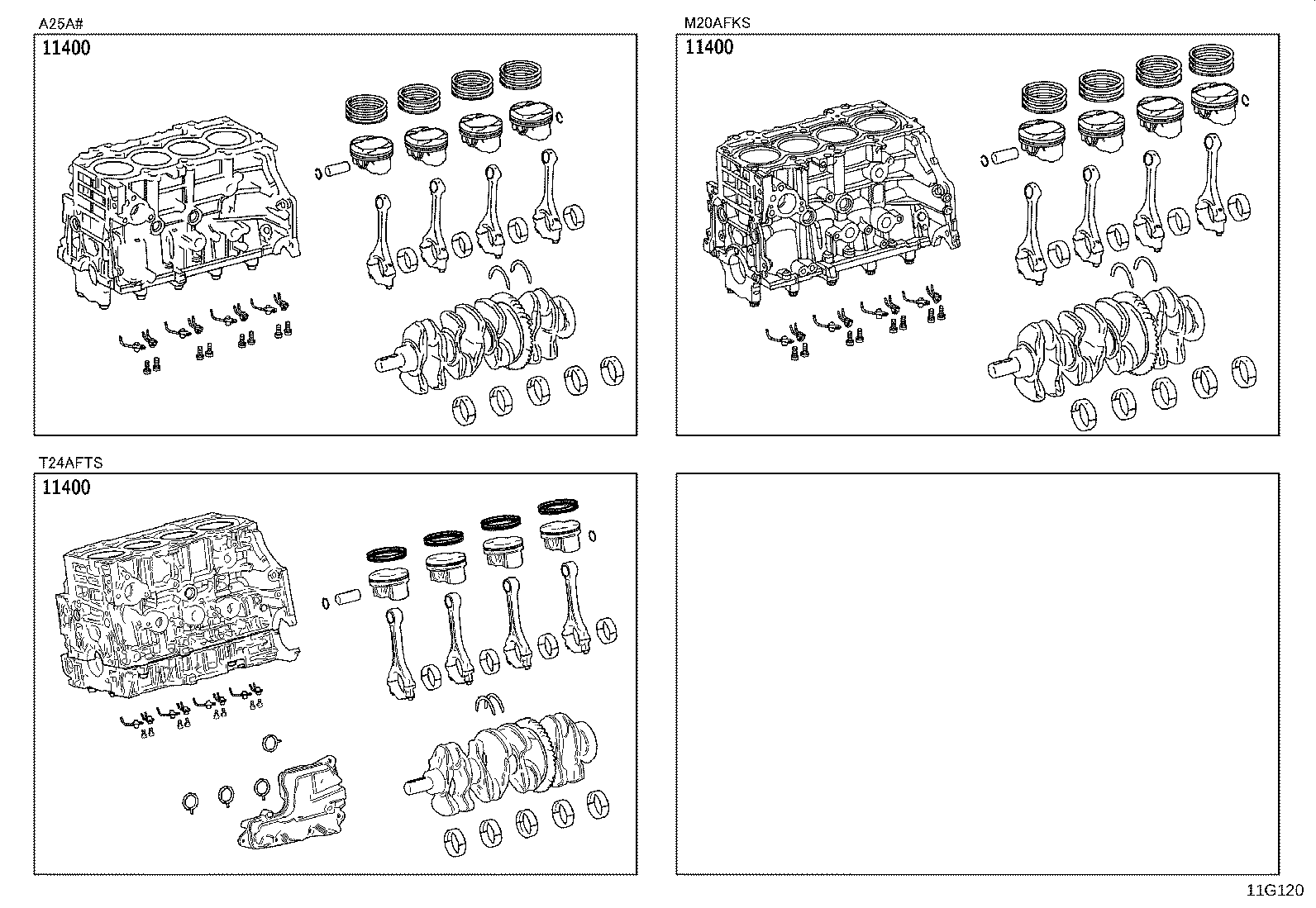 A25A#

11400

M20AFKS

11400

T24AFTS

11400

11G120