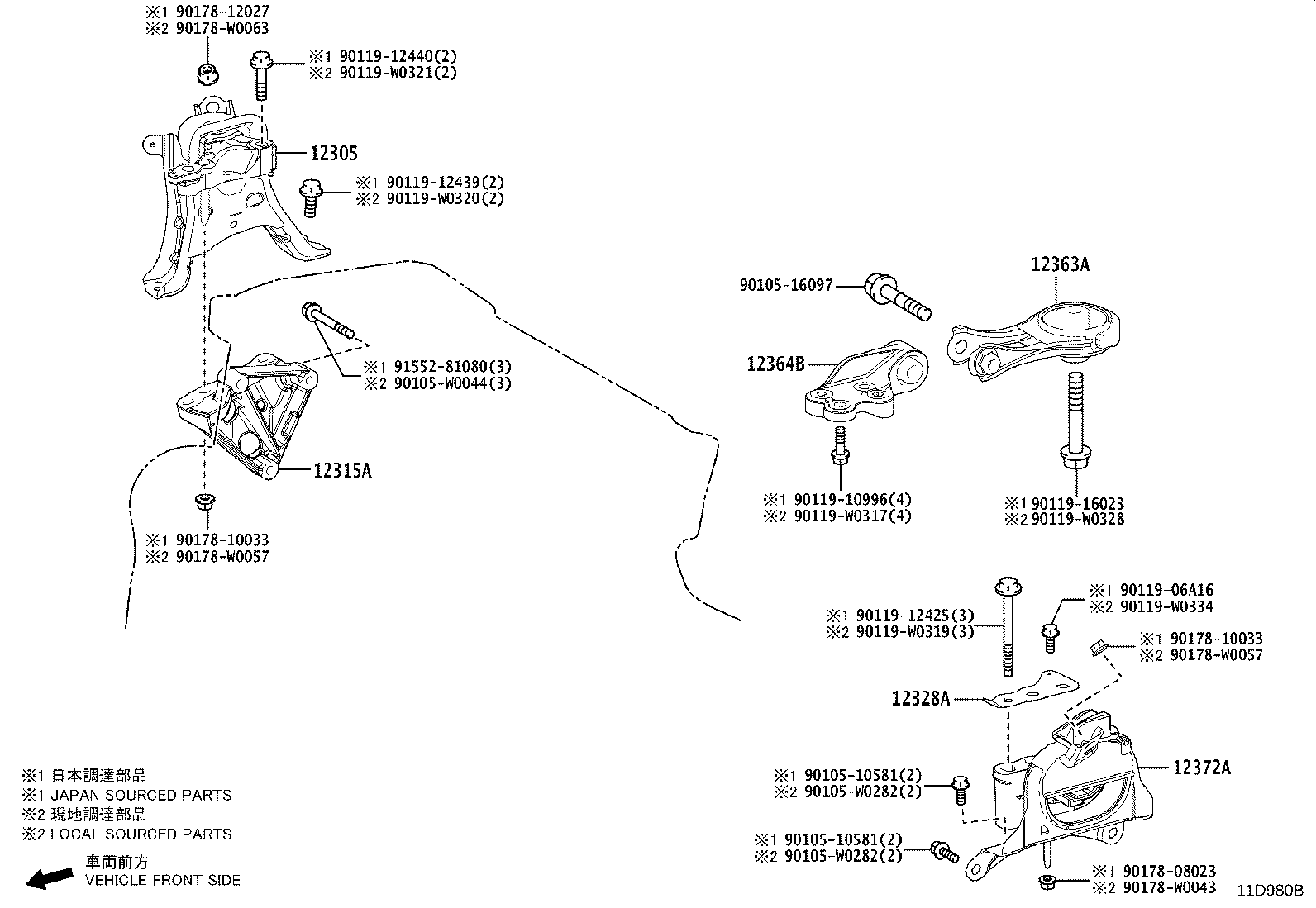 ※1 90178-12027
※2 90178-W0063

※1 90119-12440(2)
※2 90119-W0321(2)

12305

※1 90119-12439(2)
※2 90119-W0320(2)

※1 91552-81080(3)
※2 90105-W0044(3)

12315A

※1 90178-10033
※2 90178-W0057

90105-16097

12363A

12364B

※1 90119-10996(4)
※2 90119-W0317(4)

※1 90119-16023
※2 90119-W0328

※1 90119-12425(3)
※2 90119-W0319(3)

※1 90119-06A16
※2 90119-W0334

※1 90178-10033
※2 90178-W0057

12328A

12372A

※1 90105-10581(2)
※2 90105-W0282(2)

※1 90105-10581(2)
※2 90105-W0282(2)

※1 90178-08023
※2 90178-W0043

※1 日本調達部品
※1 JAPAN SOURCED PARTS
※2 現地調達部品
※2 LOCAL SOURCED PARTS

車両前方
VEHICLE FRONT SIDE

11D980B