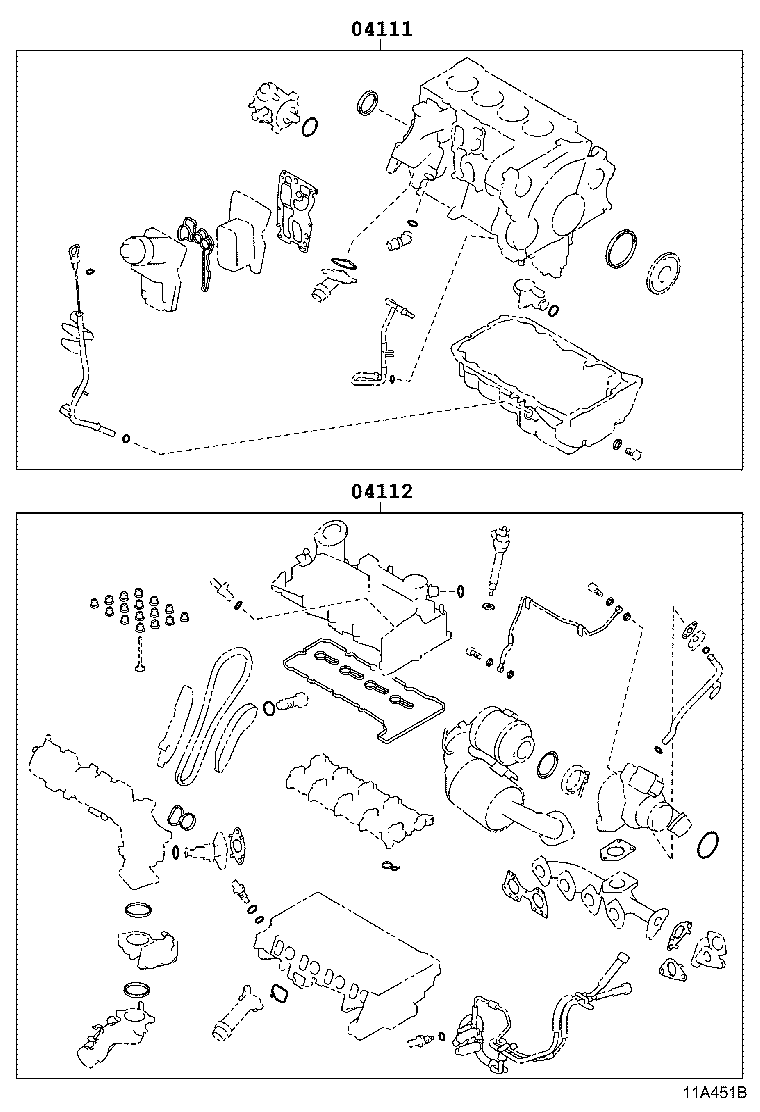 04111

04112

11A451B