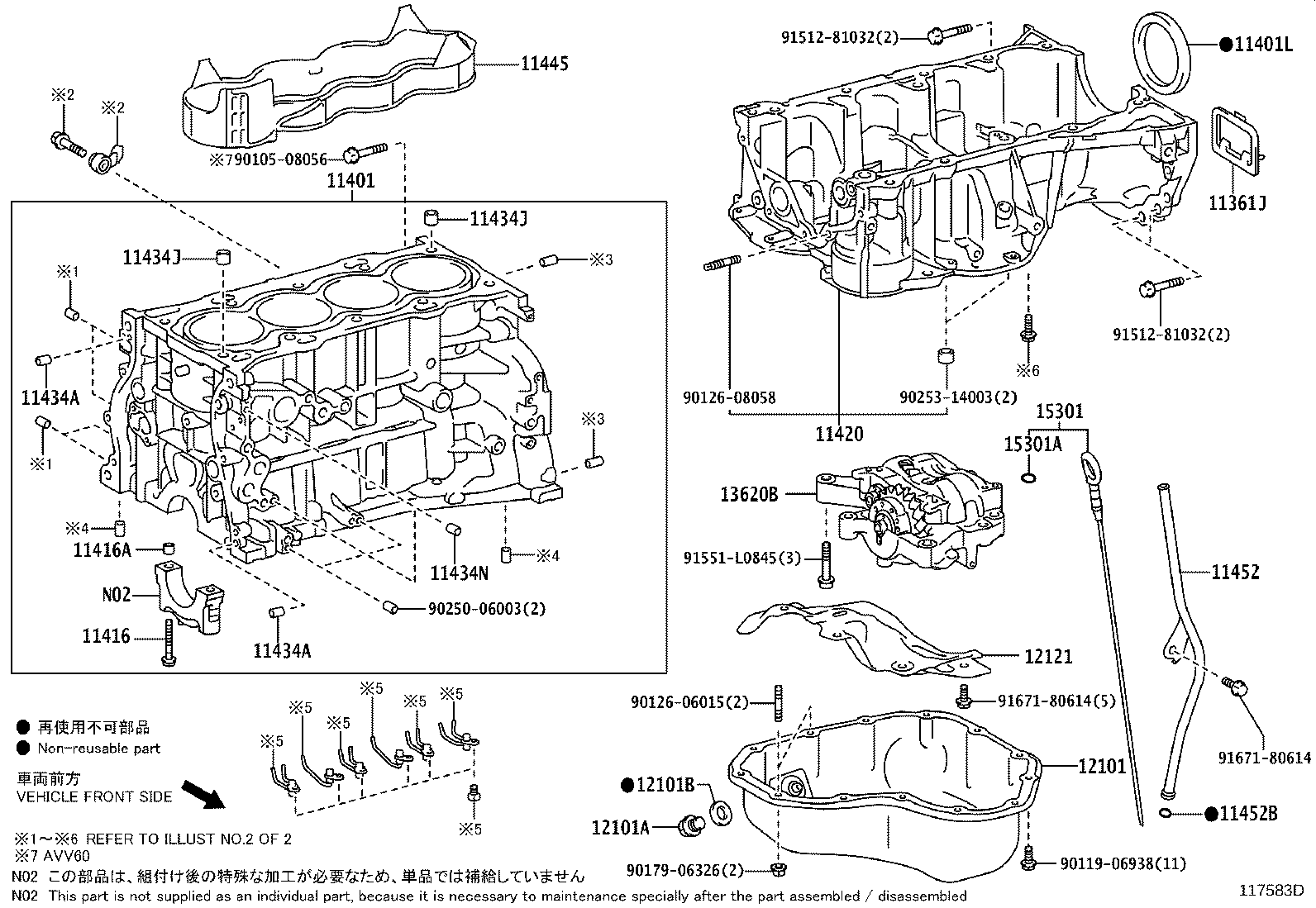 11445
※2
※2
※790105-08056
11401
11434J
11434J
※3
※1
11434A
※1
※3
※4
11416A
N02
11416
11434N
※4
90250-06003(2)
11434A
91512-81032(2)
●11401L
11361J
91512-81032(2)
※6
90126-08058
90253-14003(2)
11420
15301
15301A
13620B
91551-L0845(3)
11452
12121
90126-06015(2)
91671-80614(5)
91671-80614
12101
●12101B
12101A
●11452B
90179-06326(2)
90119-06938(11)
※5
※5
※5
※5
※5
※5
※5

● 再使用不可部品
● Non-reusable part

車両前方
VEHICLE FRONT SIDE

※1～※6 REFER TO ILLUST NO.2 OF 2
※7 AVV60
N02 この部品は、組付け後の特殊な加工が必要なため、単品では補給していません
N02 This part is not supplied as an individual part, because it is necessary to maintenance specially after the part assembled / disassembled
117583D