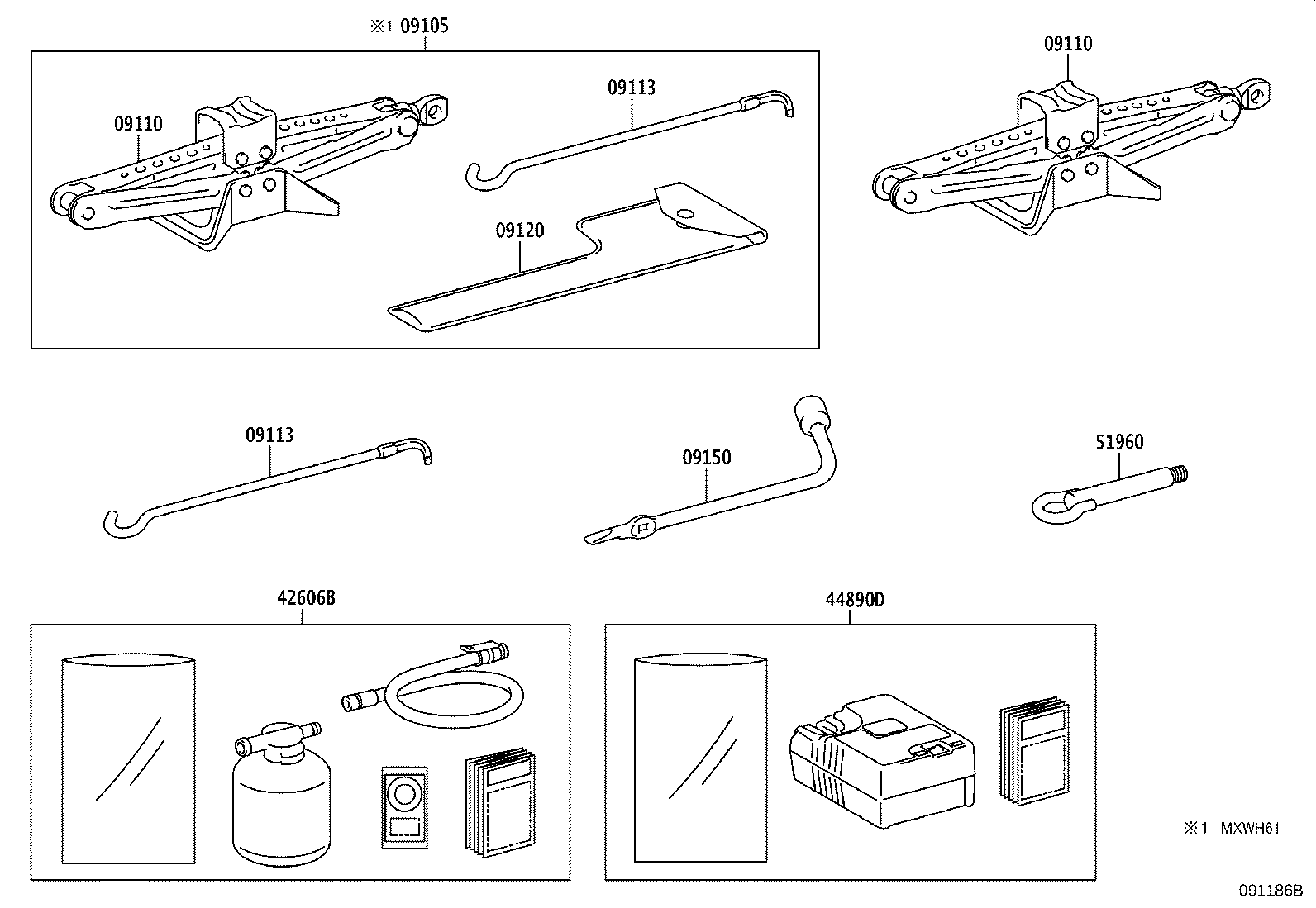 ※1 09105

09110

09113

09120

09110

09113

09150

51960

42606B

44890D

※1 MXWH61

091186B