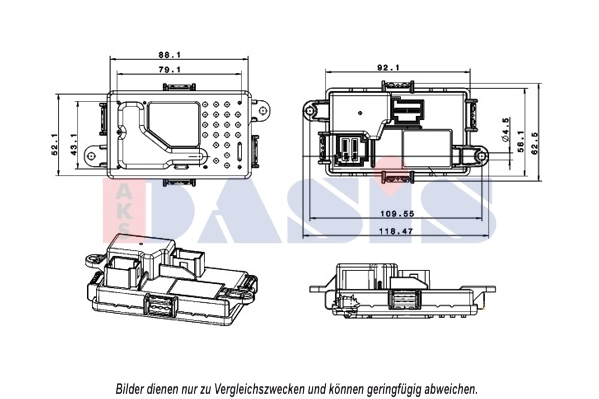 88.1

79.1

52.1

43.1

92.1

$\varnothing 4.5$

56.1

62.5

109.55

118.47

AKS DASIS

Bilder dienen nur zu Vergleichszwecken und können geringfügig abweichen.