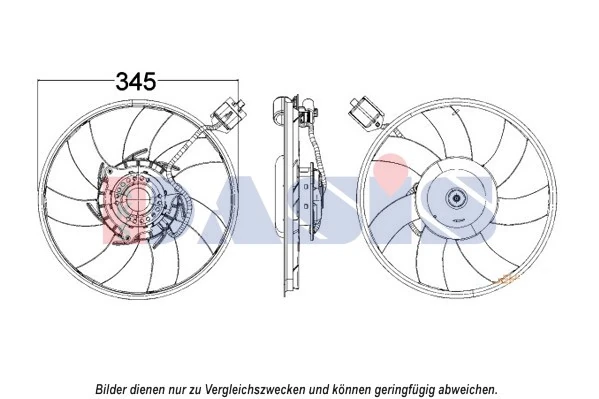 345

DASIS

Bilder dienen nur zu Vergleichszwecken und können geringfügig abweichen.