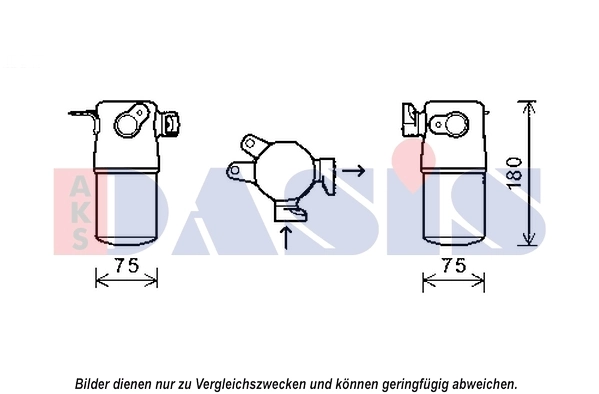 AKS DASIS

75

180

75

Bilder dienen nur zu Vergleichszwecken und können geringfügig abweichen.