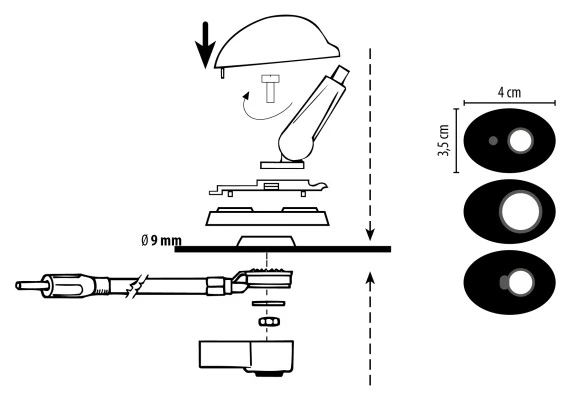 Ø 9 mm

4 cm

3,5 cm