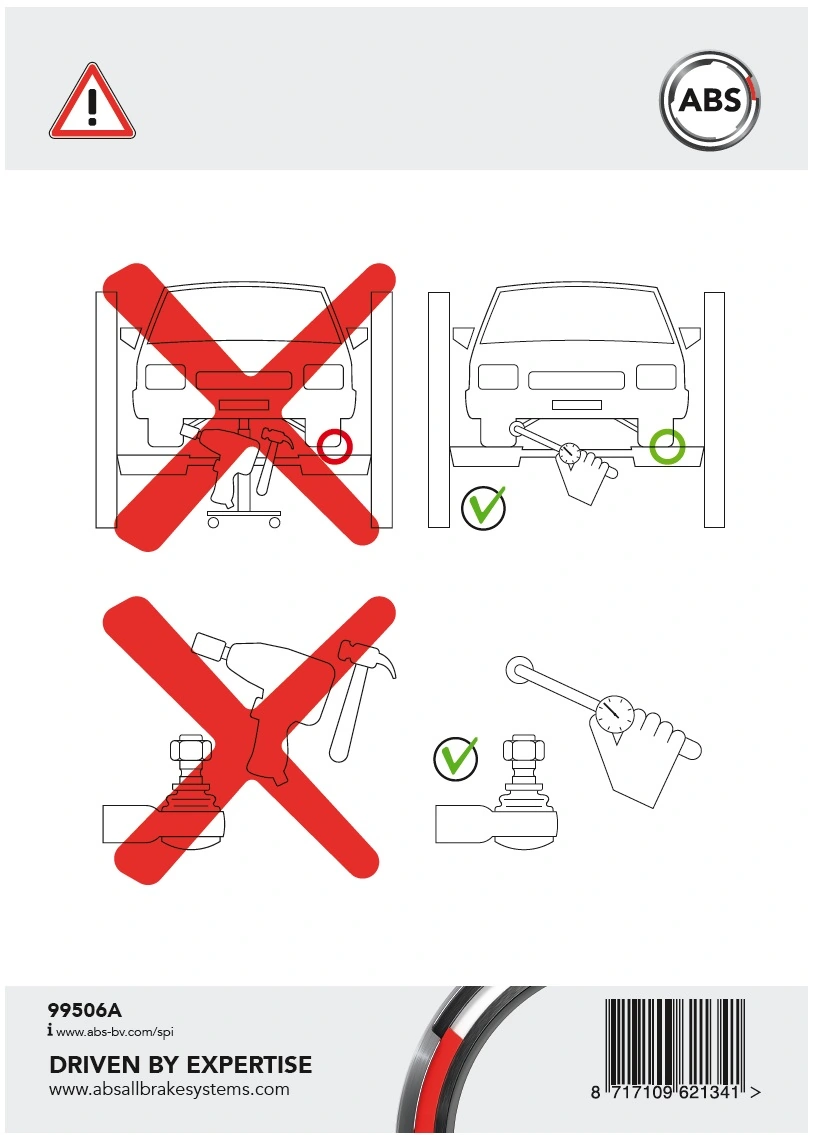 ABS

99506A
i www.abs-bv.com/spi

DRIVEN BY EXPERTISE
www.absallbrakesystems.com

8 717109 621341 >