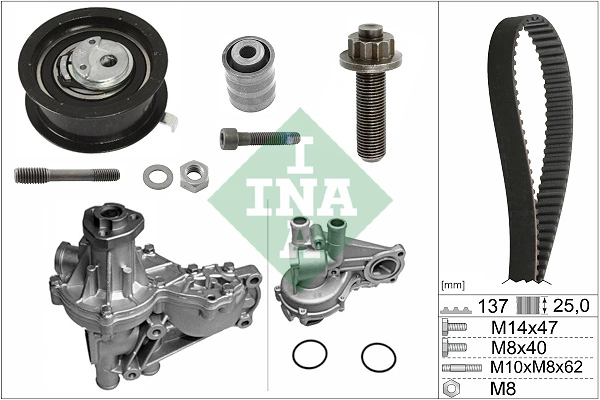 INA

[mm]

137 25,0

M14x47

M8x40

M10xM8x62

M8