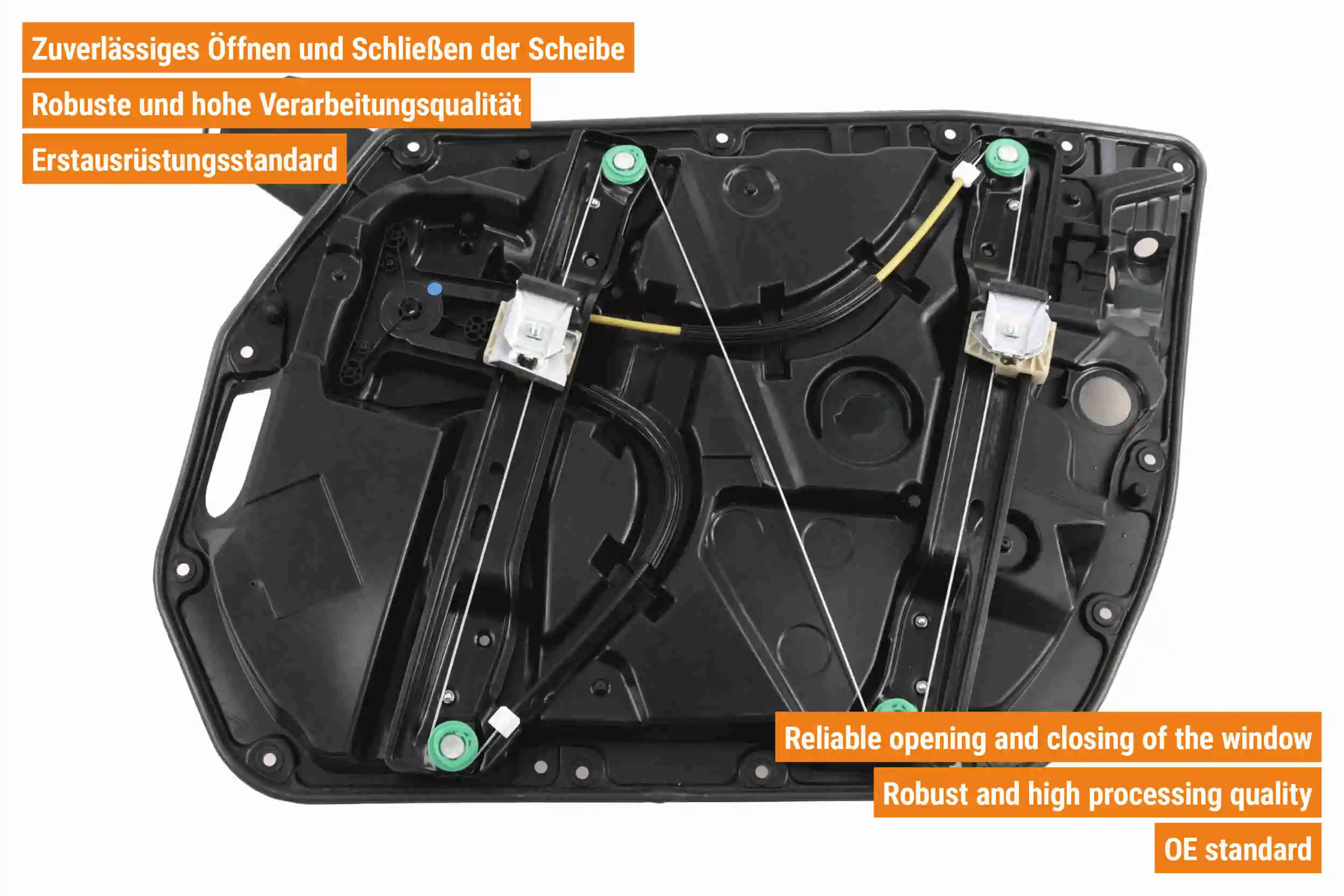 Zuverlässiges Öffnen und Schließen der Scheibe

Robuste und hohe Verarbeitungsqualität

Erstausrüstungsstandard

Reliable opening and closing of the window

Robust and high processing quality

OE standard