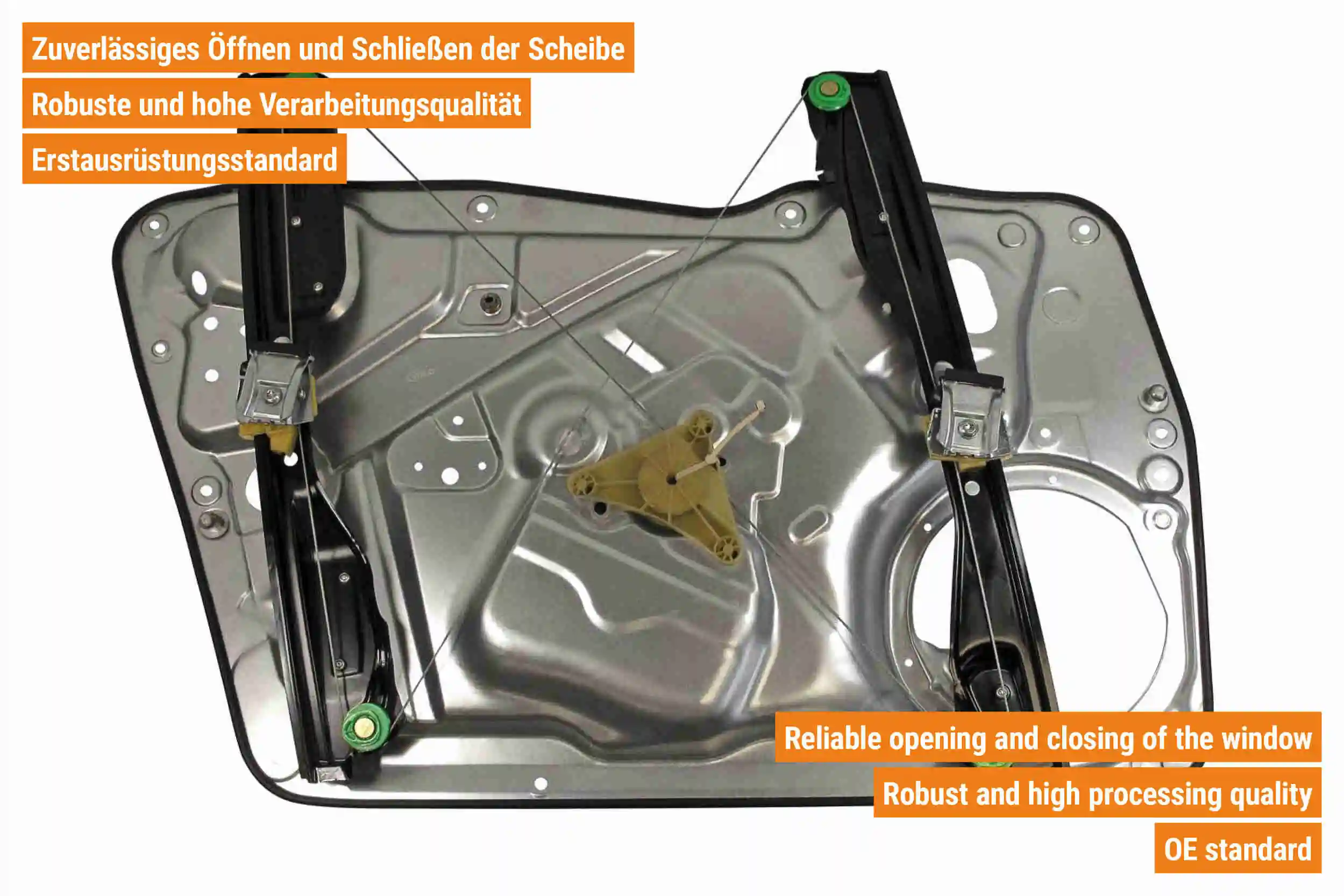 Zuverlässiges Öffnen und Schließen der Scheibe

Robuste und hohe Verarbeitungsqualität

Erstausrüstungsstandard

Reliable opening and closing of the window

Robust and high processing quality

OE standard