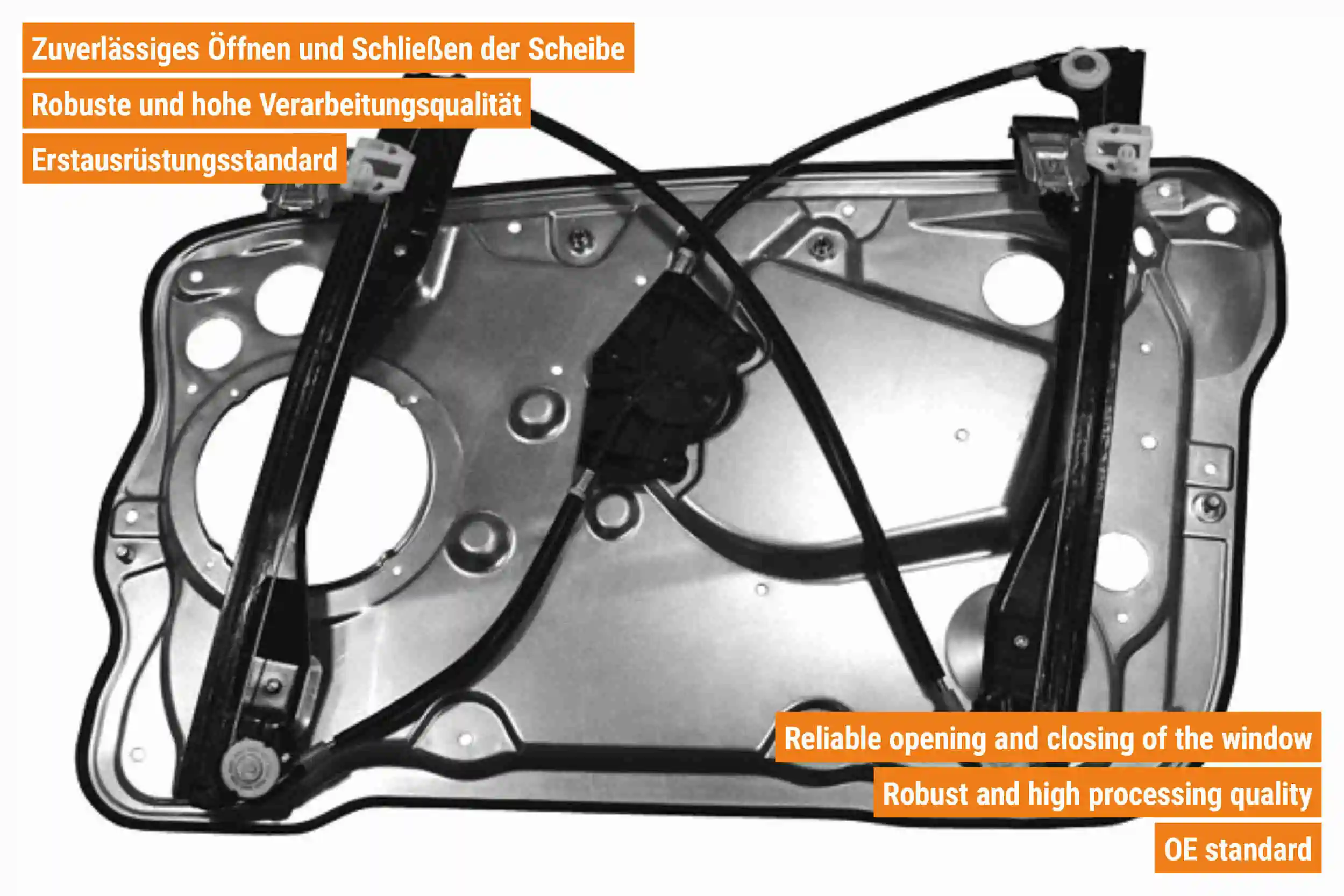 Zuverlässiges Öffnen und Schließen der Scheibe

Robuste und hohe Verarbeitungsqualität

Erstausrüstungsstandard

Reliable opening and closing of the window

Robust and high processing quality

OE standard