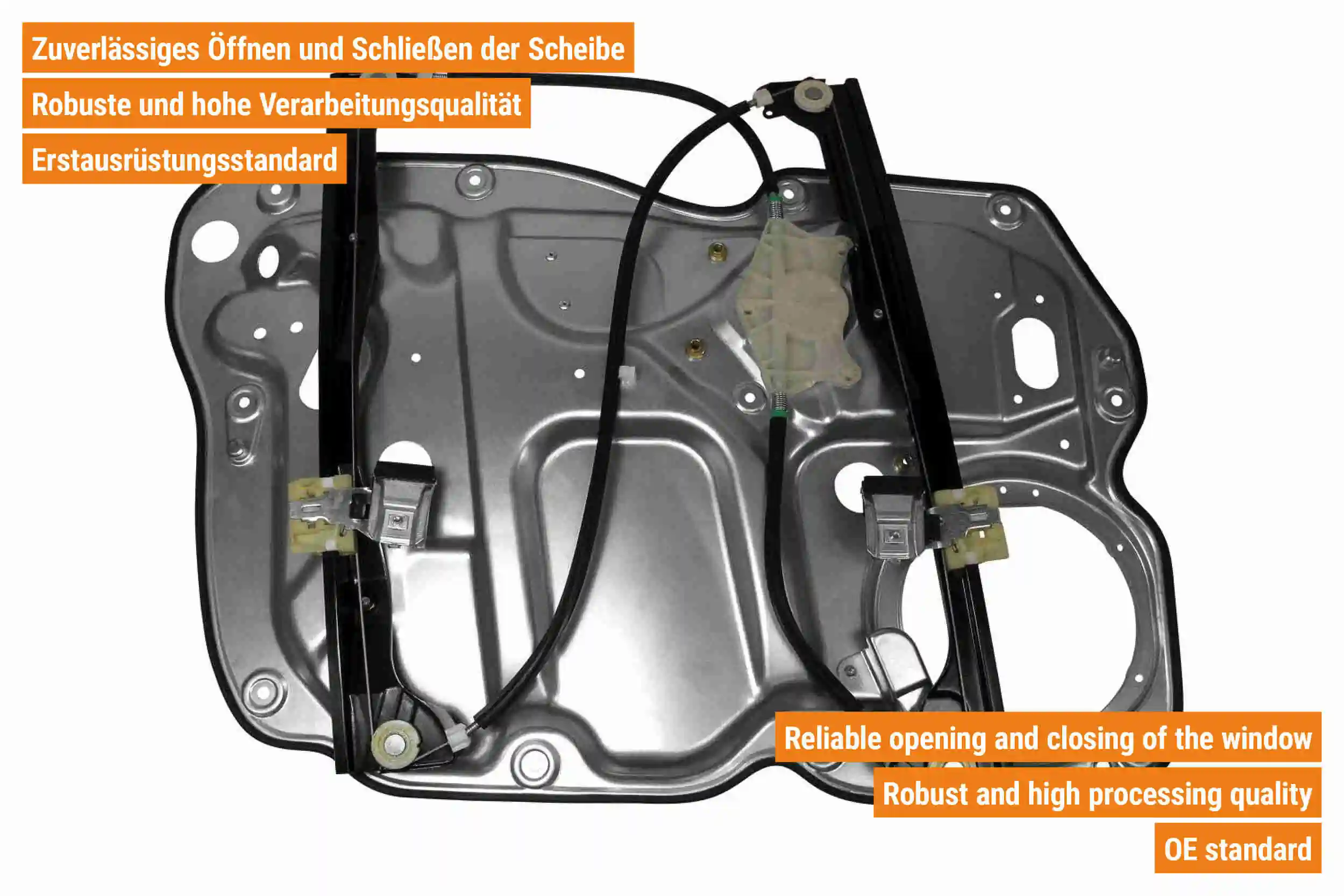 Zuverlässiges Öffnen und Schließen der Scheibe
Robuste und hohe Verarbeitungsqualität
Erstausrüstungsstandard

Reliable opening and closing of the window
Robust and high processing quality
OE standard