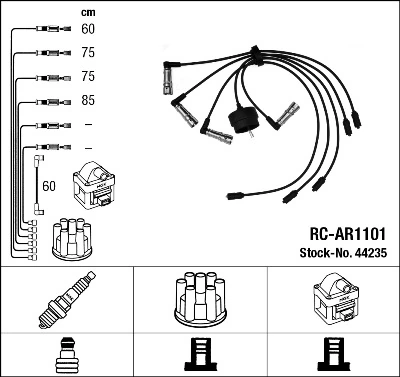 cm
60
75
75
85
–
–
60

RC-AR1101
Stock-No. 44235