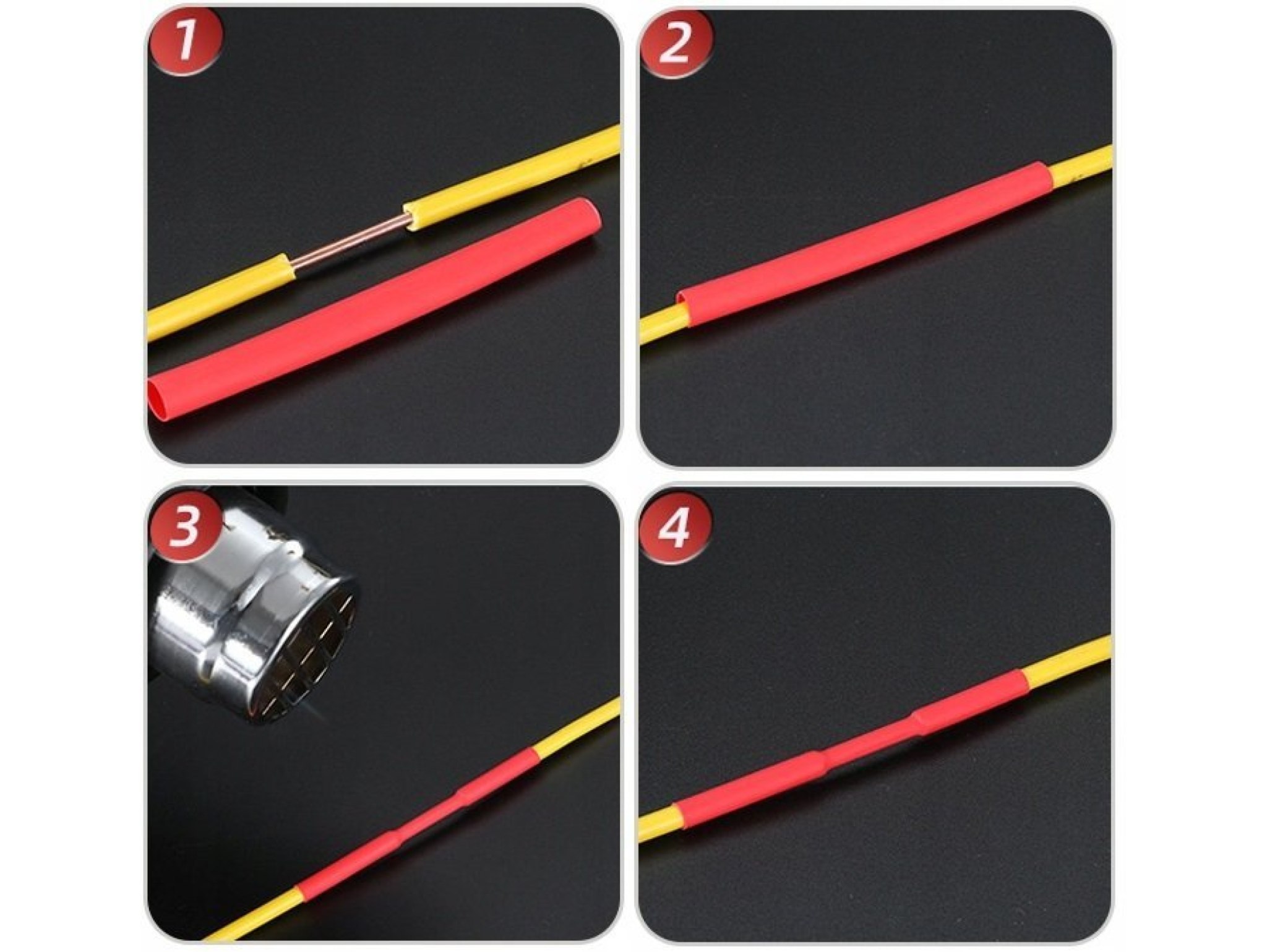 1

2

3

4