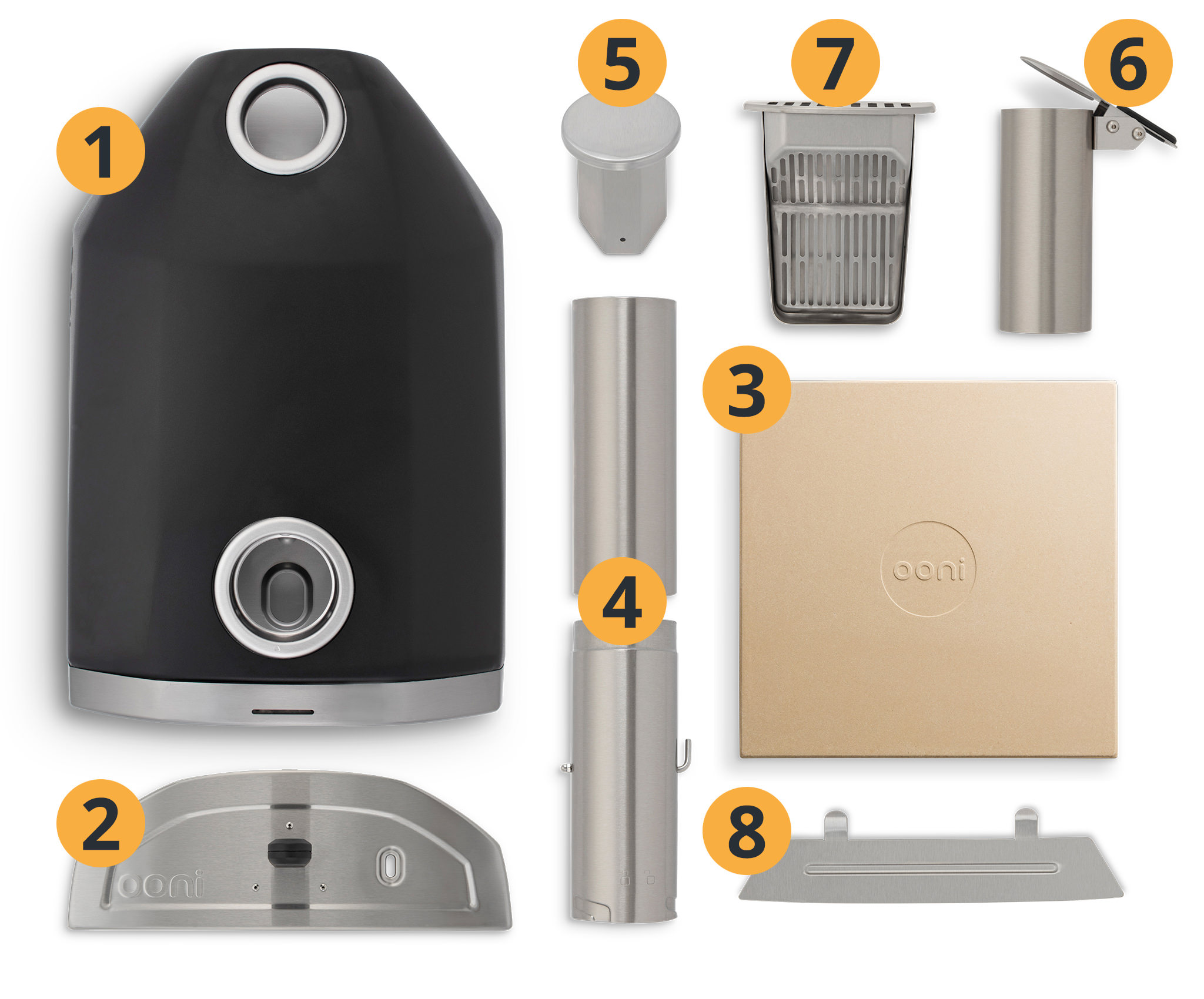 1
5
7
6
3
ooni
4
2
ooni
8