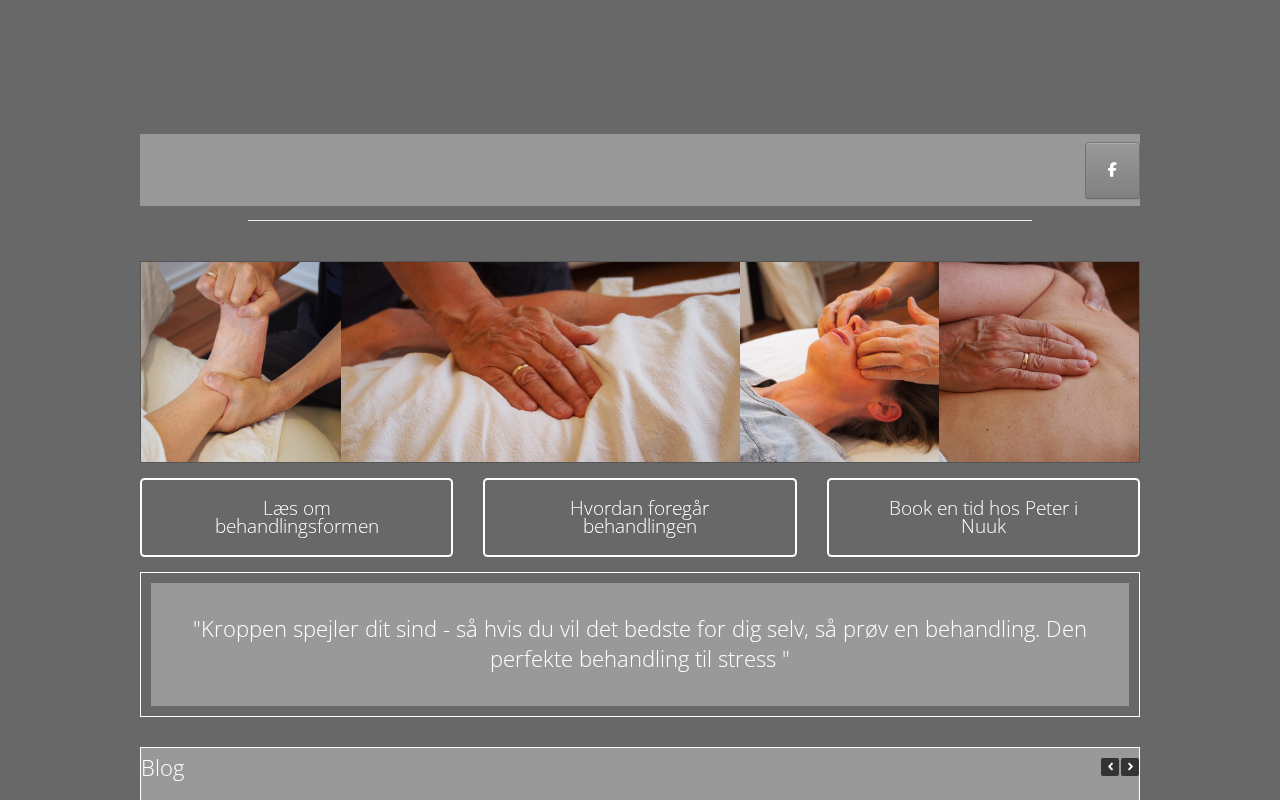 Læs om behandlingsformen

Hvordan foregår behandlingen

Book en tid hos Peter i Nuuk

"Kroppen spejler dit sind - så hvis du vil det bedste for dig selv, så prøv en behandling. Den perfekte behandling til stress "

Blog