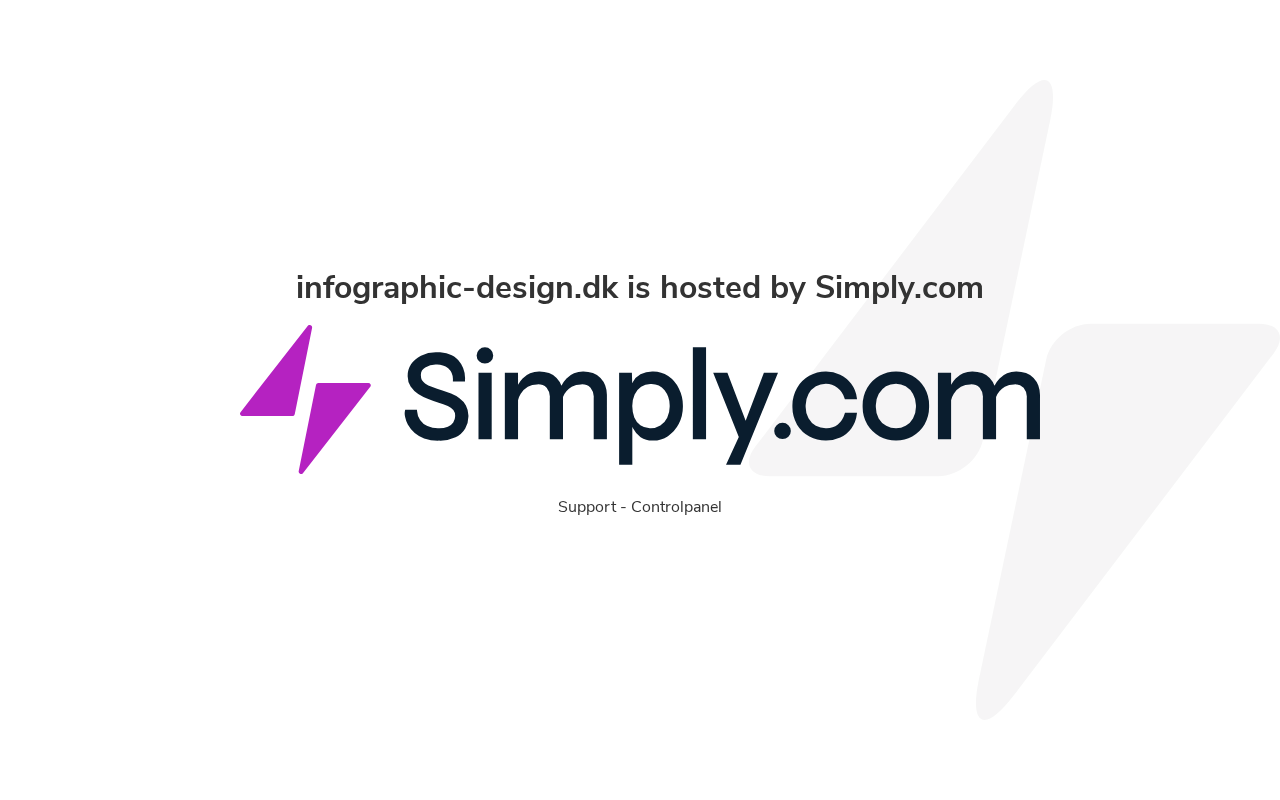 infographic-design.dk is hosted by Simply.com

Simply.com

Support - Controlpanel