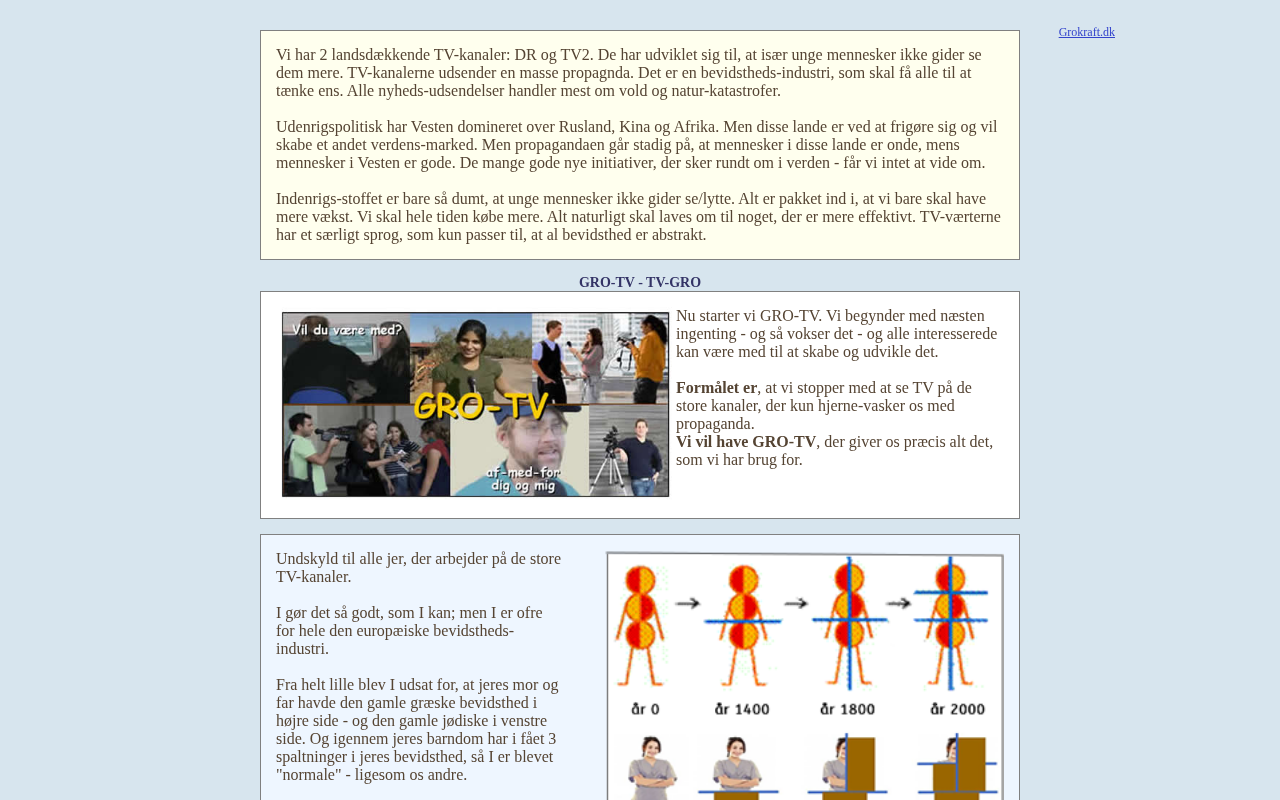 Grokraft.dk

Vi har 2 landsdækkende TV-kanaler: DR og TV2. De har udviklet sig til, at især unge mennesker ikke gider se dem mere. TV-kanalerne udsender en masse propagnda. Det er en bevidstheds-industri, som skal få alle til at tænke ens. Alle nyheds-udsendelser handler mest om vold og natur-katastrofer.

Udenrigspolitisk har Vesten domineret over Rusland, Kina og Afrika. Men disse lande er ved at frigøre sig og vil skabe et andet verdens-marked. Men propagandaen går stadig på, at mennesker i disse lande er onde, mens mennesker i Vesten er gode. De mange gode nye initiativer, der sker rundt om i verden - får vi intet at vide om.

Indenrigs-stoffet er bare så dumt, at unge mennesker ikke gider se/lytte. Alt er pakket ind i, at vi bare skal have mere vækst. Vi skal hele tiden købe mere. Alt naturligt skal laves om til noget, der er mere effektivt. TV-værterne har et særligt sprog, som kun passer til, at al bevidsthed er abstrakt.

GRO-TV - TV-GRO

Vil du være med?

GRO-TV

af-med-for dig og mig

Nu starter vi GRO-TV. Vi begynder med næsten ingenting - og så vokser det - og alle interesserede kan være med til at skabe og udvikle det.

Formålet er, at vi stopper med at se TV på de store kanaler, der kun hjerne-vasker os med propaganda.
Vi vil have GRO-TV, der giver os præcis alt det, som vi har brug for.

Undskyld til alle jer, der arbejder på de store TV-kanaler.

I gør det så godt, som I kan; men I er ofre for hele den europæiske bevidstheds-industri.

Fra helt lille blev I udsat for, at jeres mor og far havde den gamle græske bevidsthed i højre side - og den gamle jødiske i venstre side. Og igennem jeres barndom har i fået 3 spaltninger i jeres bevidsthed, så I er blevet "normale" - ligesom os andre.

år 0 år 1400 år 1800 år 2000