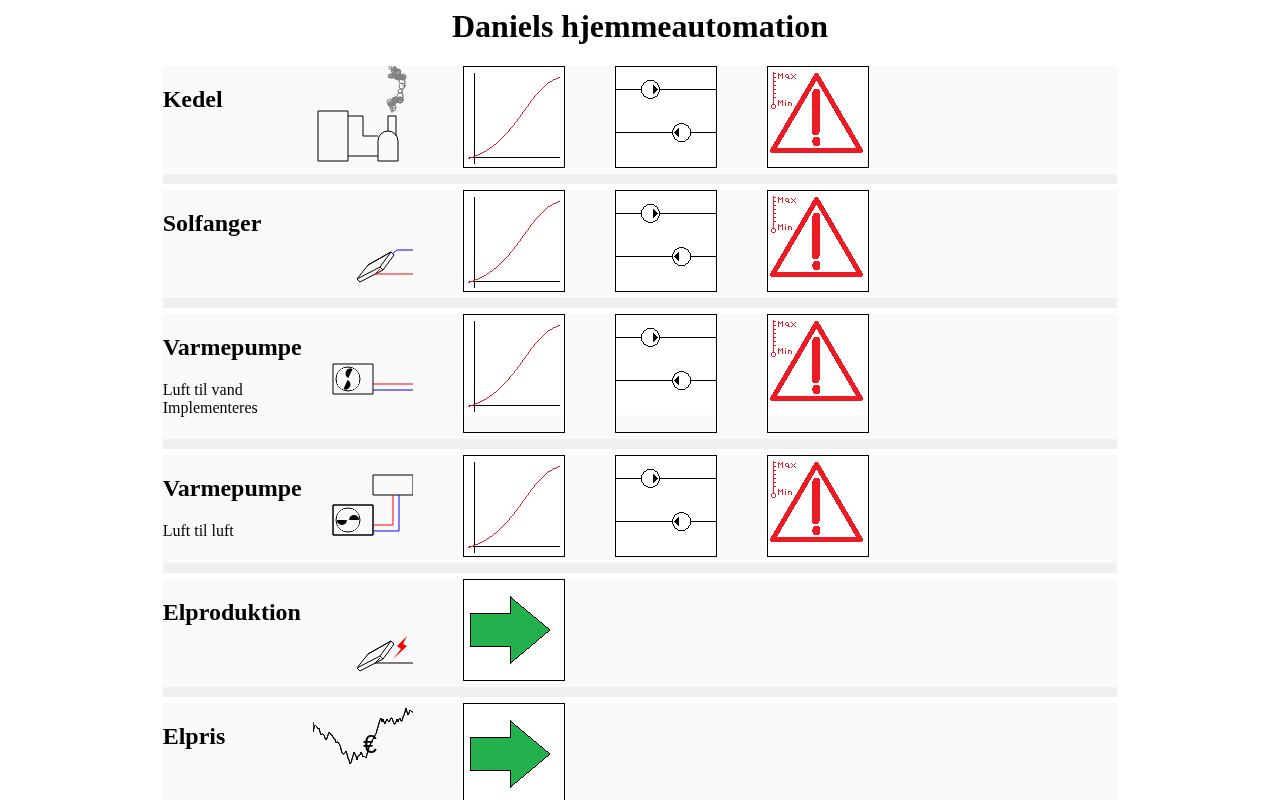 Daniels hjemmeautomation

Kedel

Max
Min

Solfanger

Max
Min

Varmepumpe

Luft til vand
Implementeres

Max
Min

Varmepumpe

Luft til luft

Max
Min

Elproduktion

Elpris

€