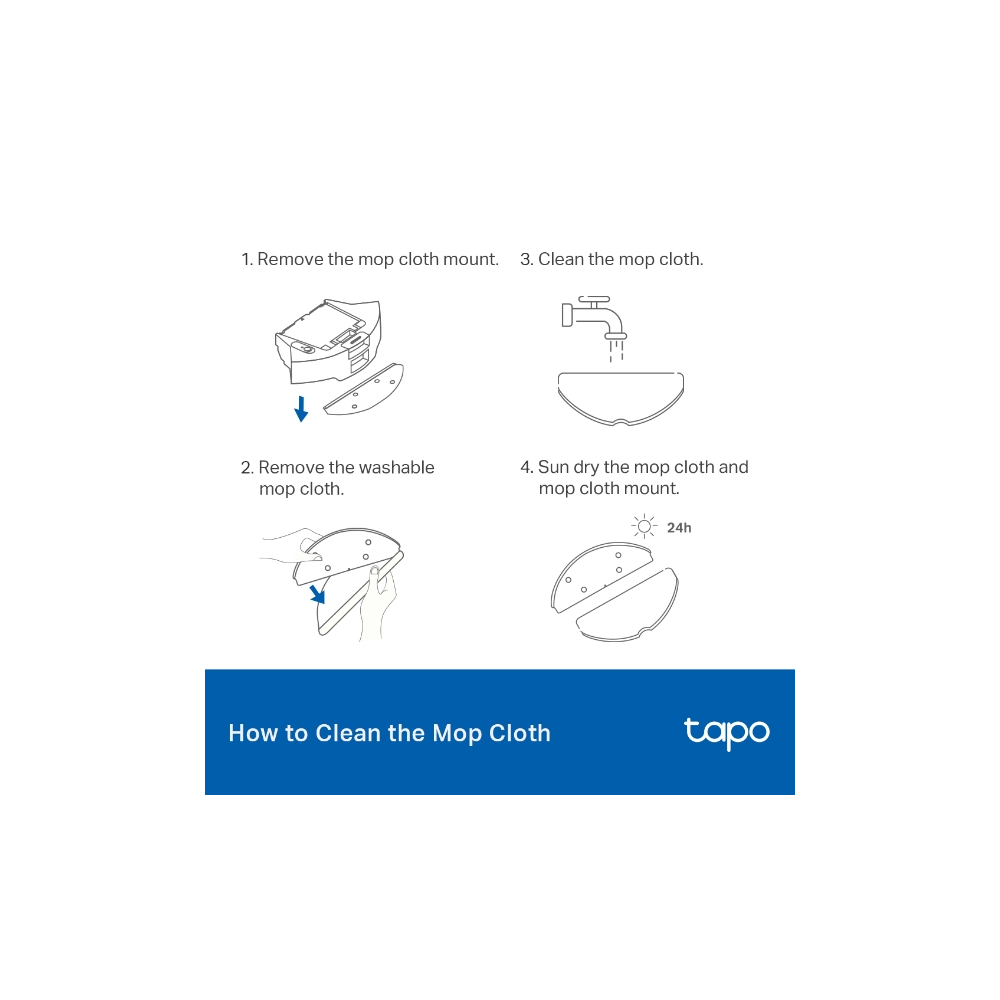 1. Remove the mop cloth mount.

2. Remove the washable mop cloth.

3. Clean the mop cloth.

4. Sun dry the mop cloth and mop cloth mount.

24h

How to Clean the Mop Cloth

tapo