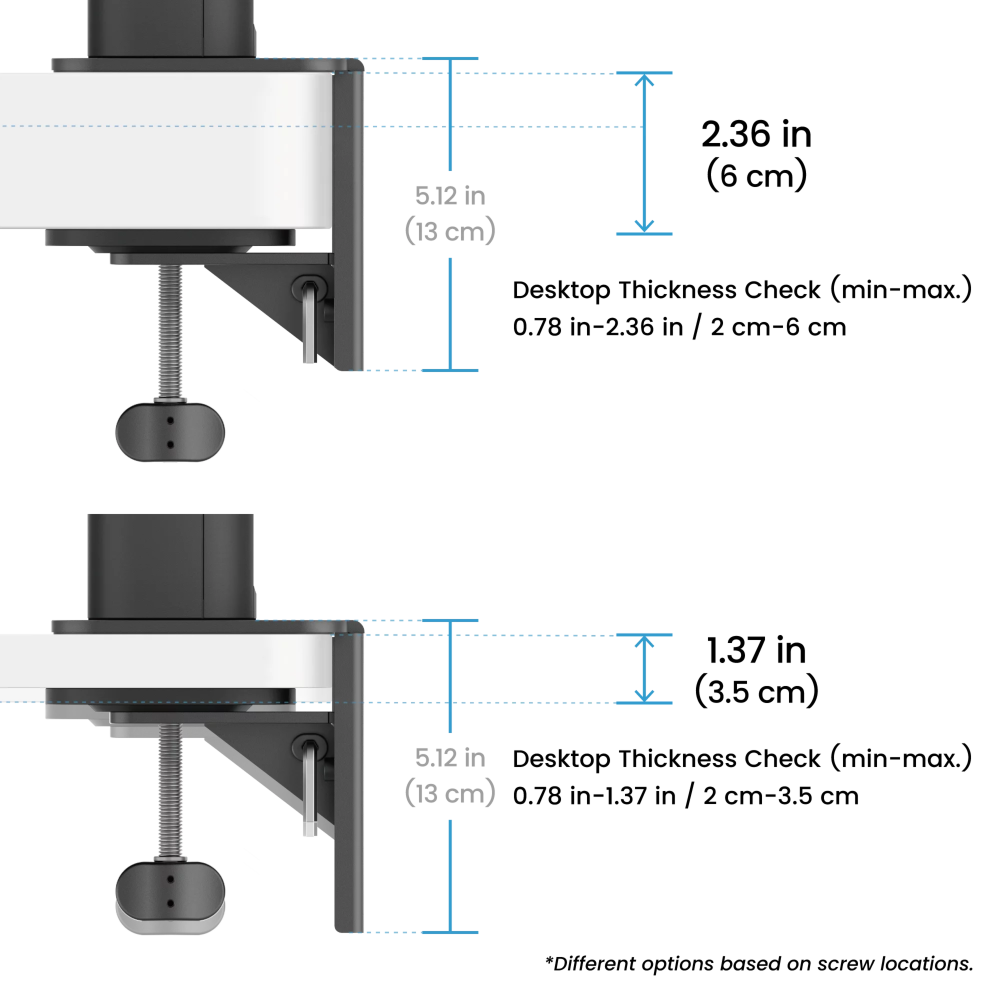 5.12 in
(13 cm)

2.36 in
(6 cm)

Desktop Thickness Check (min-max.)
0.78 in-2.36 in / 2 cm-6 cm

5.12 in
(13 cm)

1.37 in
(3.5 cm)

Desktop Thickness Check (min-max.)
0.78 in-1.37 in / 2 cm-3.5 cm

*Different options based on screw locations.