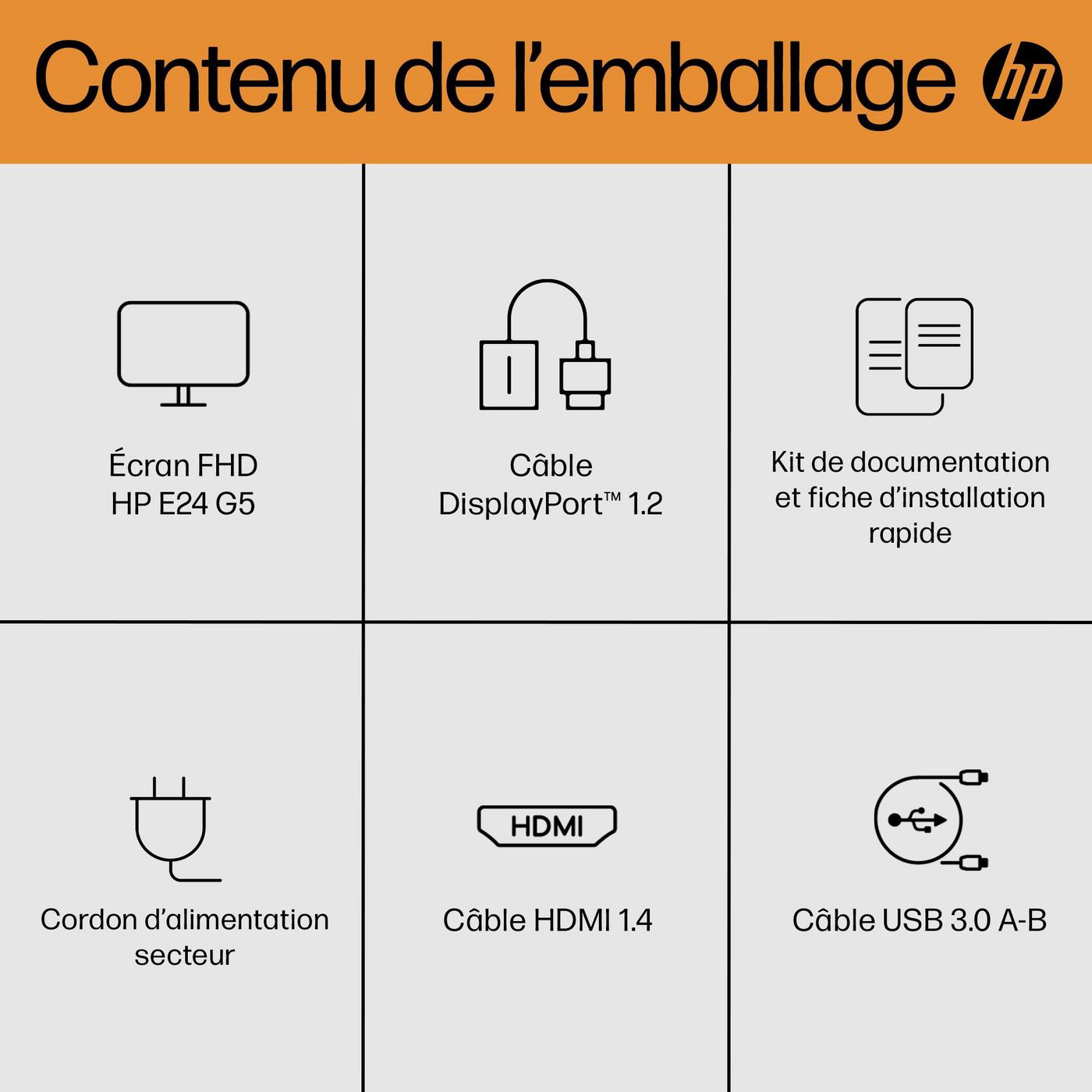 Contenu de l’emballage

hp

Écran FHD HP E24 G5

Câble DisplayPort™ 1.2

Kit de documentation et fiche d’installation rapide

Cordon d’alimentation secteur

HDMI

Câble HDMI 1.4

Câble USB 3.0 A-B