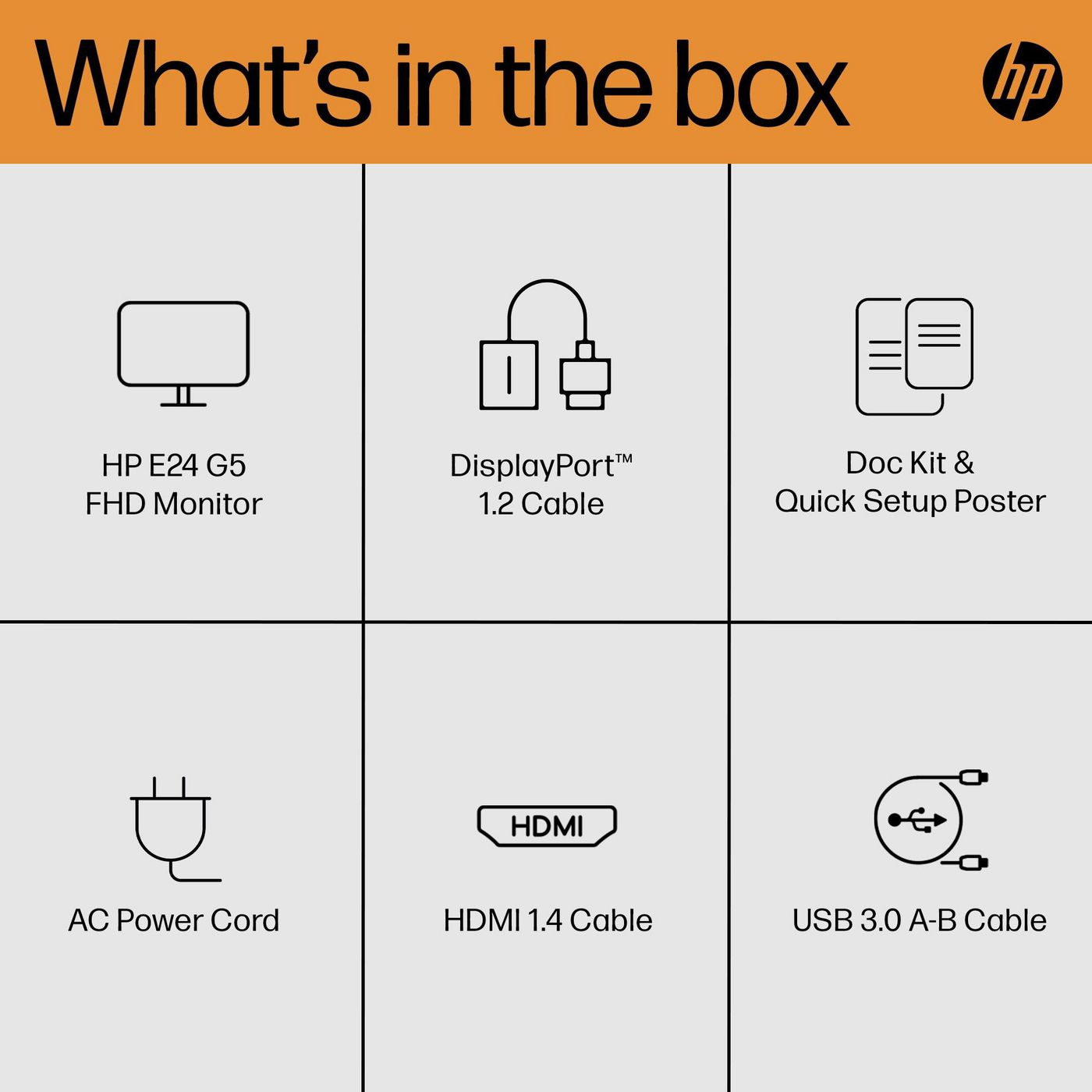 What's in the box

hp

HP E24 G5
FHD Monitor

DisplayPort™
1.2 Cable

Doc Kit &
Quick Setup Poster

AC Power Cord

HDMI

HDMI 1.4 Cable

USB 3.0 A-B Cable