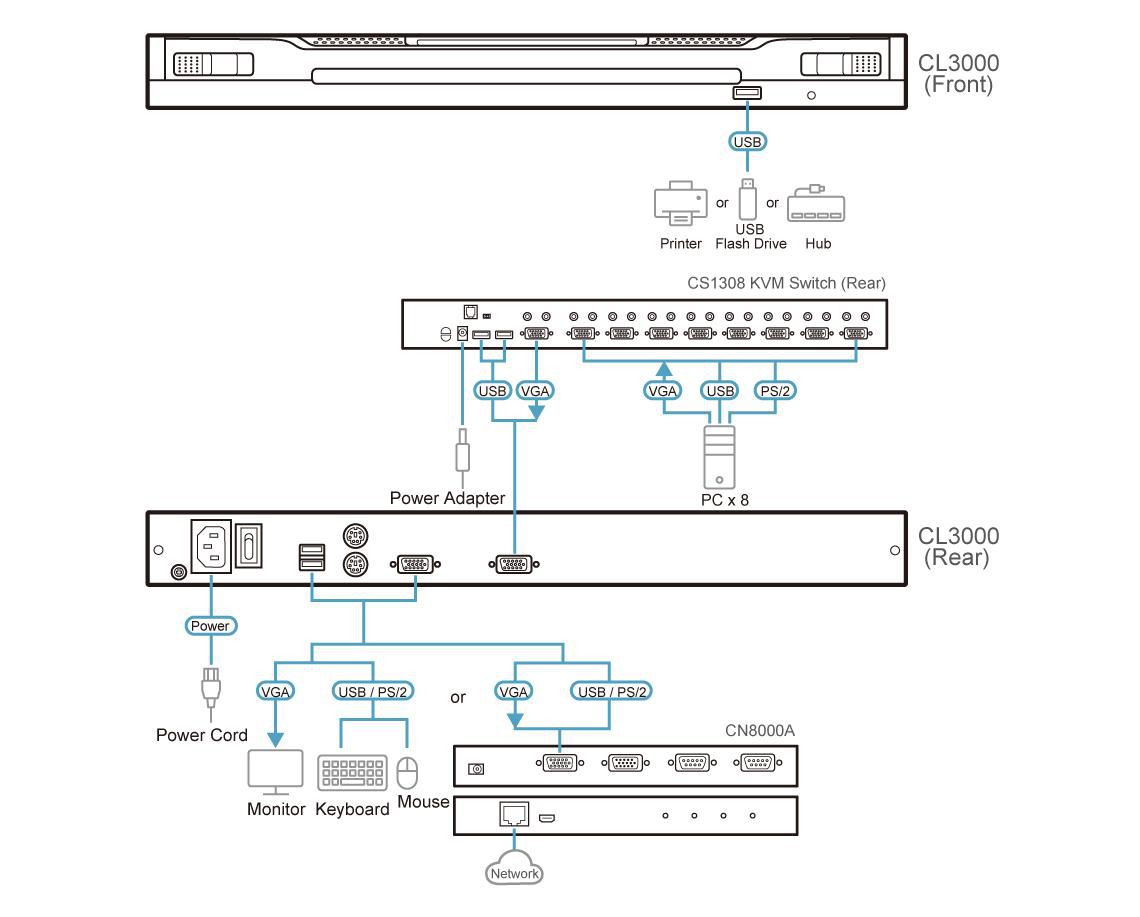 CL3000
(Front)

USB

Printer or USB Flash Drive or Hub

CS1308 KVM Switch (Rear)

USB VGA

VGA USB PS/2

Power Adapter

PC x 8

CL3000
(Rear)

Power

Power Cord

VGA USB / PS/2

or

VGA USB / PS/2

CN8000A

Monitor Keyboard Mouse

Network