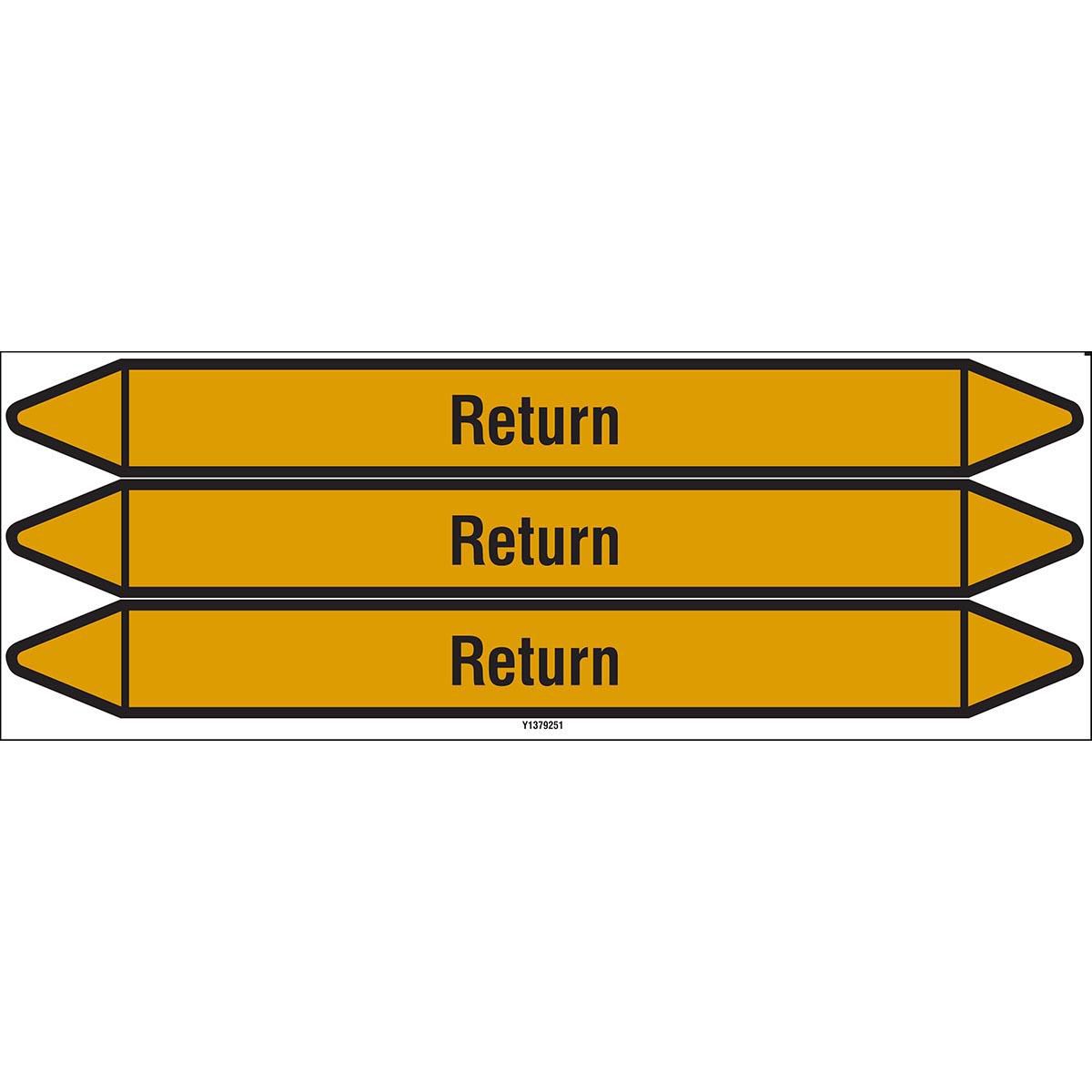 Return

Return

Return

Y1379251