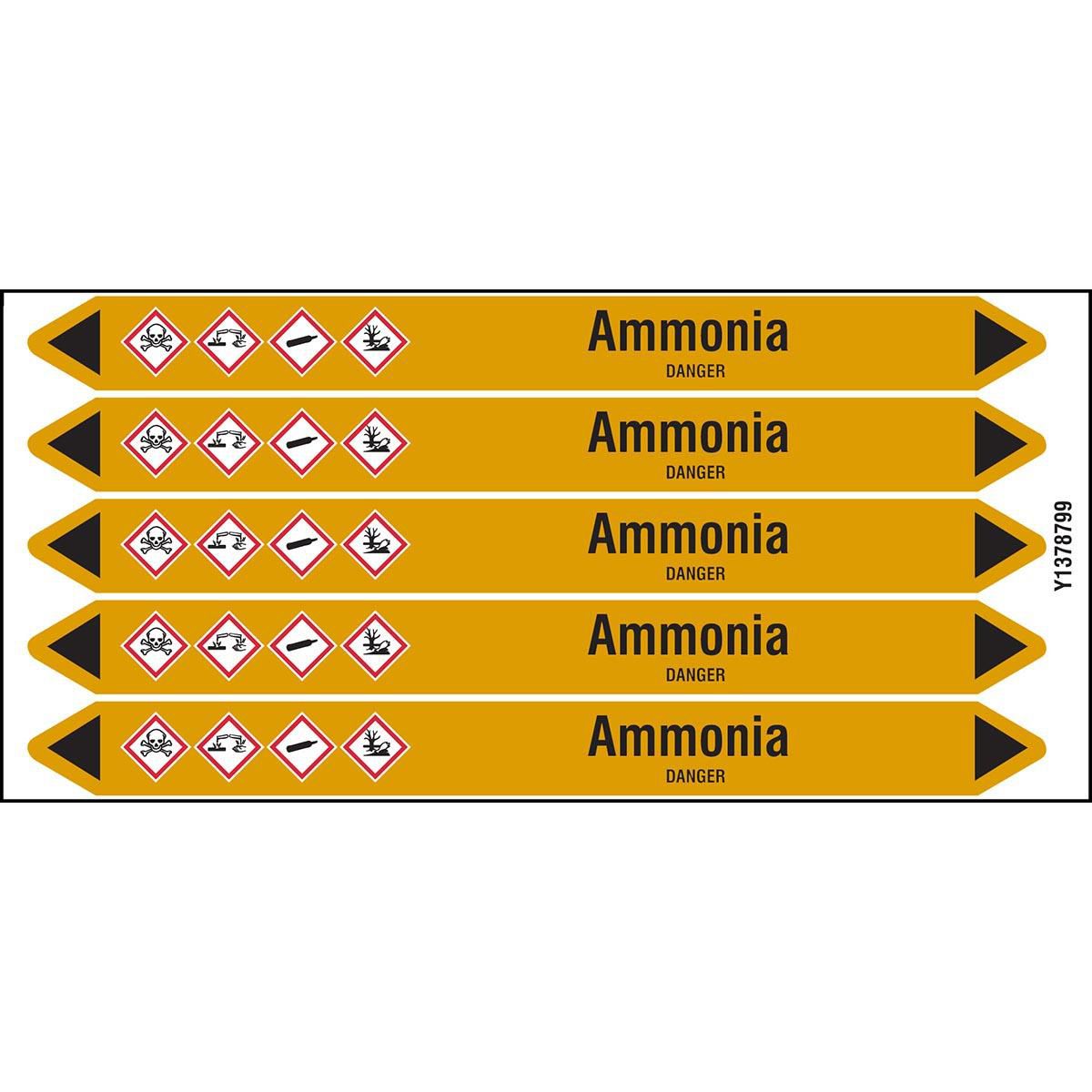 Ammonia
DANGER

Ammonia
DANGER

Ammonia
DANGER

Ammonia
DANGER

Ammonia
DANGER

Y1378799