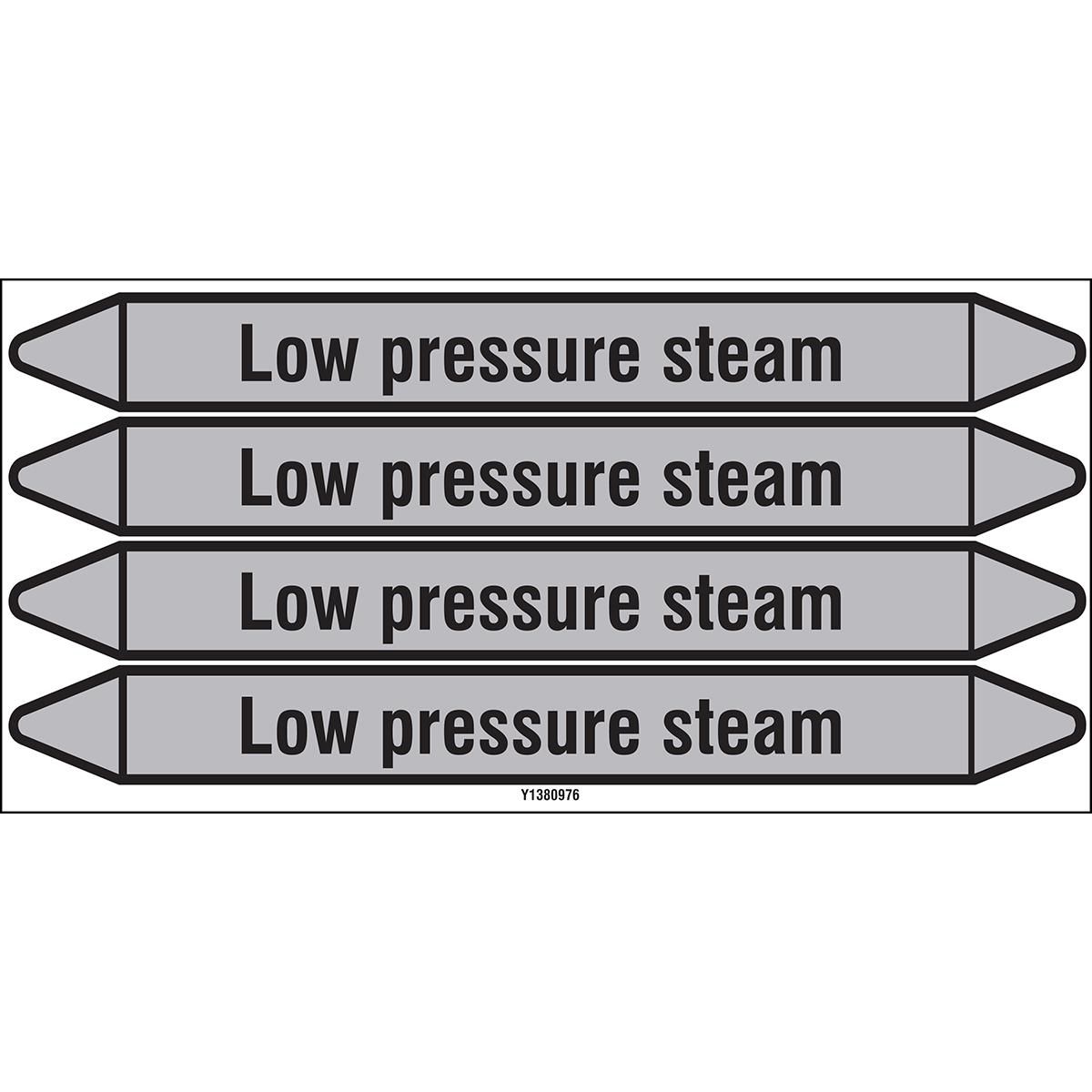 Low pressure steam

Low pressure steam

Low pressure steam

Low pressure steam

Y1380976