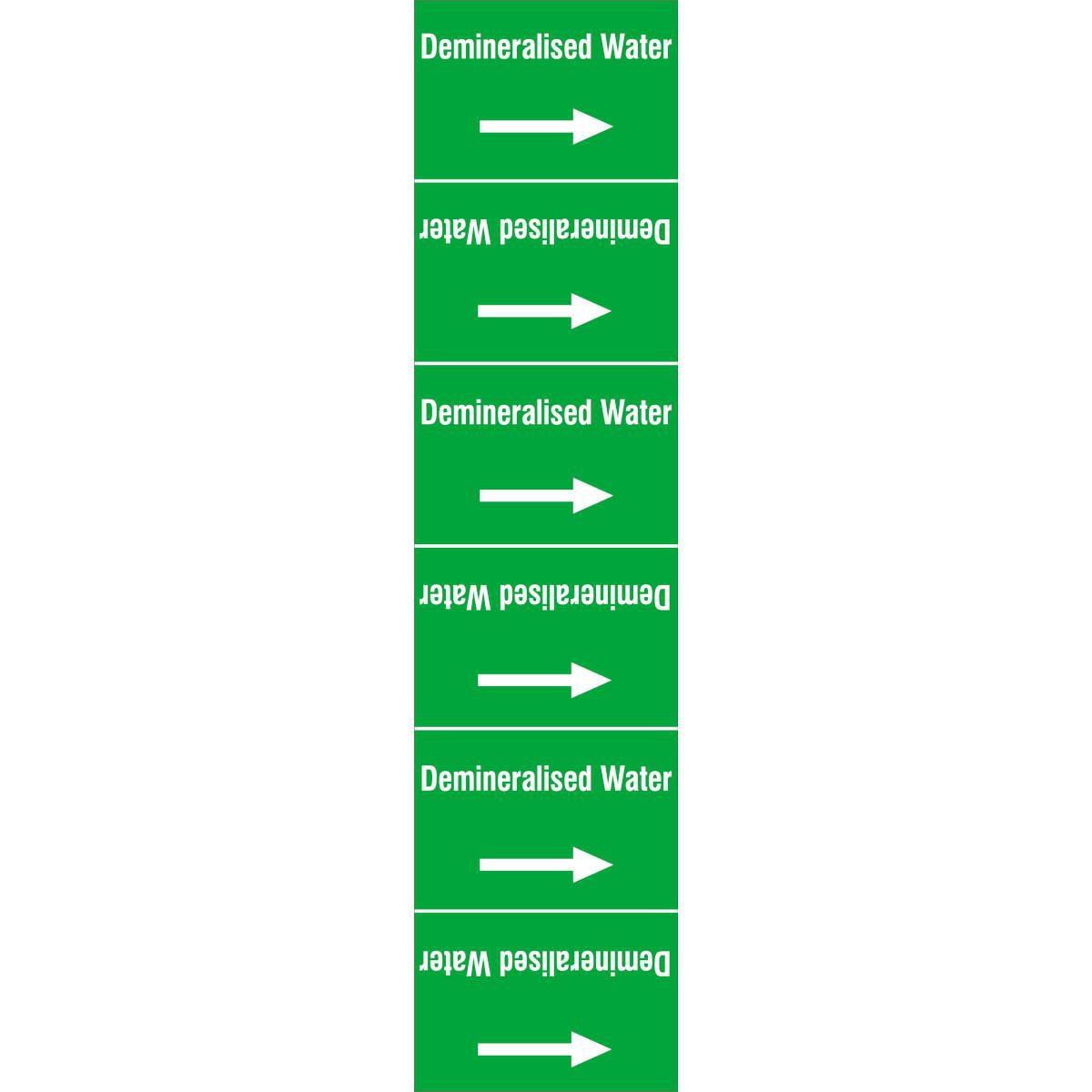 Demineralised Water

→

Demineralised Water

→

Demineralised Water

→

Demineralised Water

→

Demineralised Water

→

Demineralised Water

→