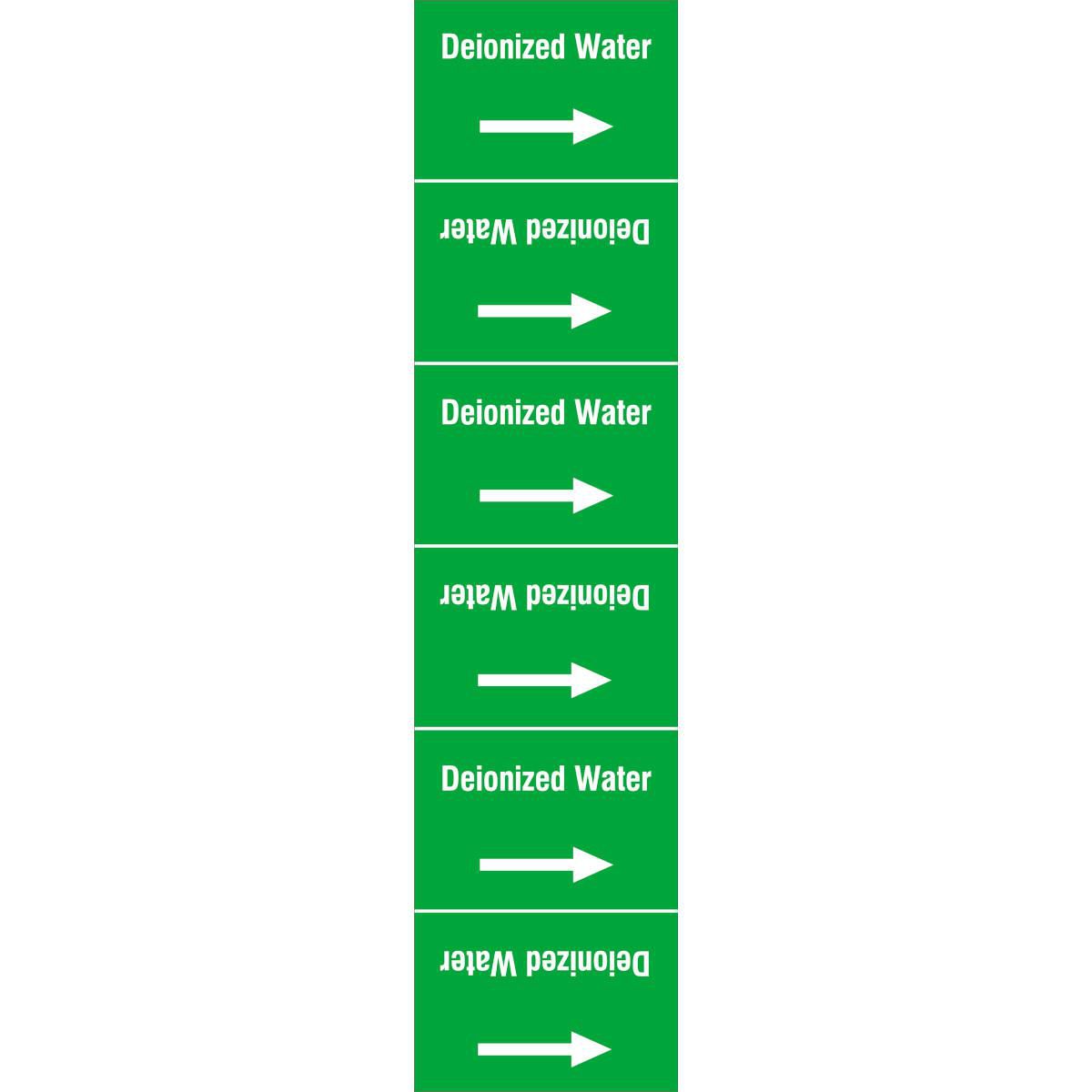 Deionized Water

→

Deionized Water

→

Deionized Water

→

Deionized Water

→

Deionized Water

→

Deionized Water

→