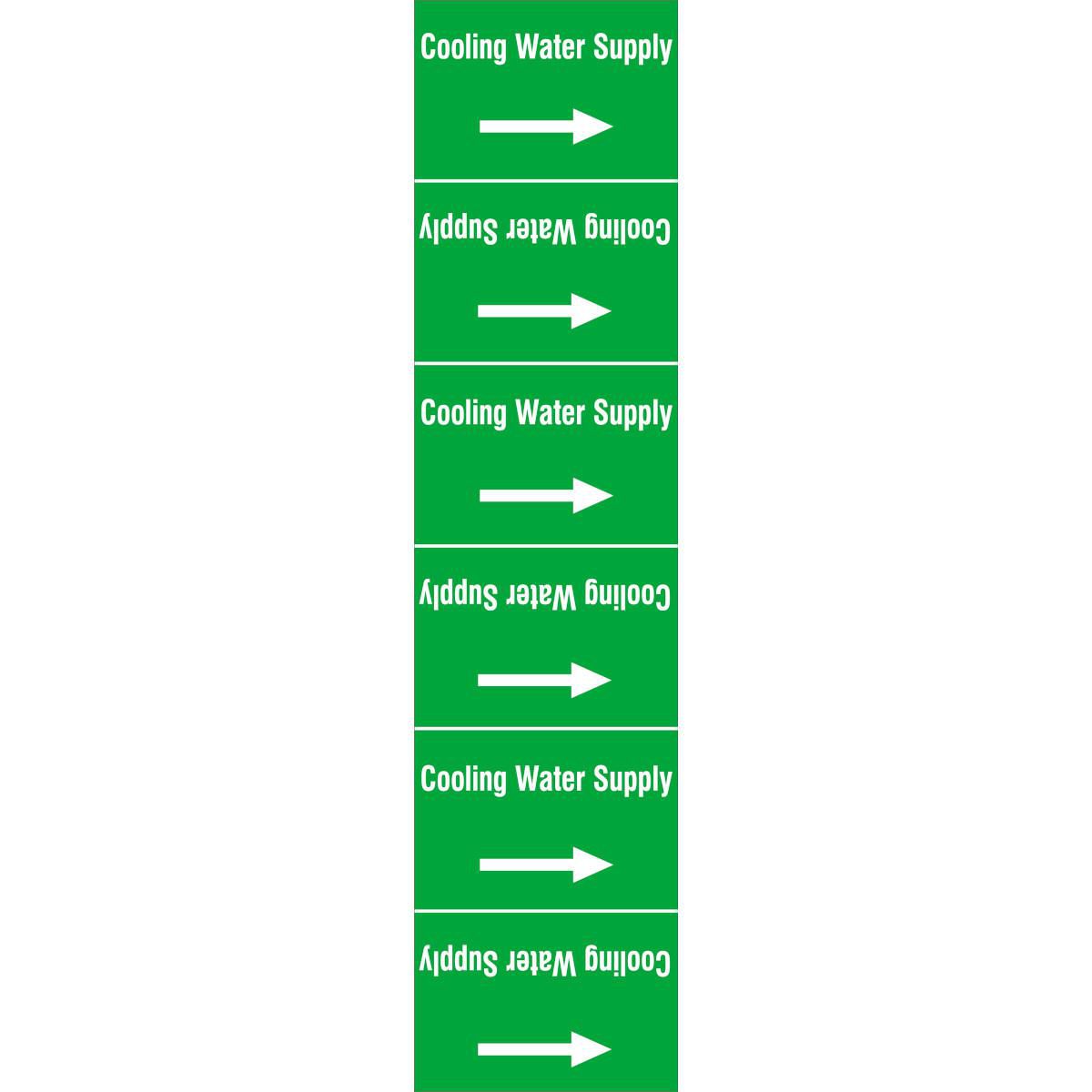 Cooling Water Supply

→

Cooling Water Supply

→

Cooling Water Supply

→

Cooling Water Supply

→

Cooling Water Supply

→

Cooling Water Supply

→