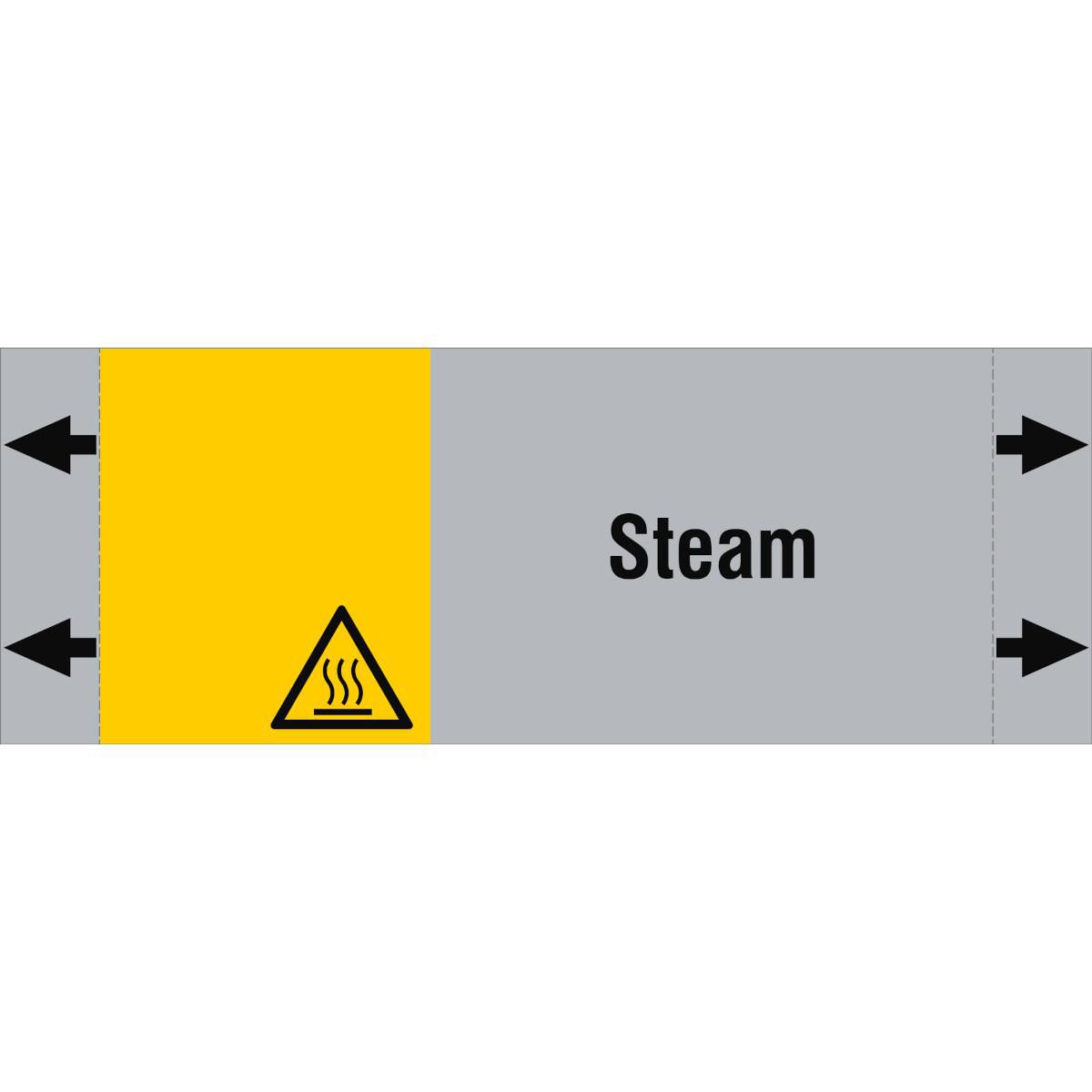 Steam