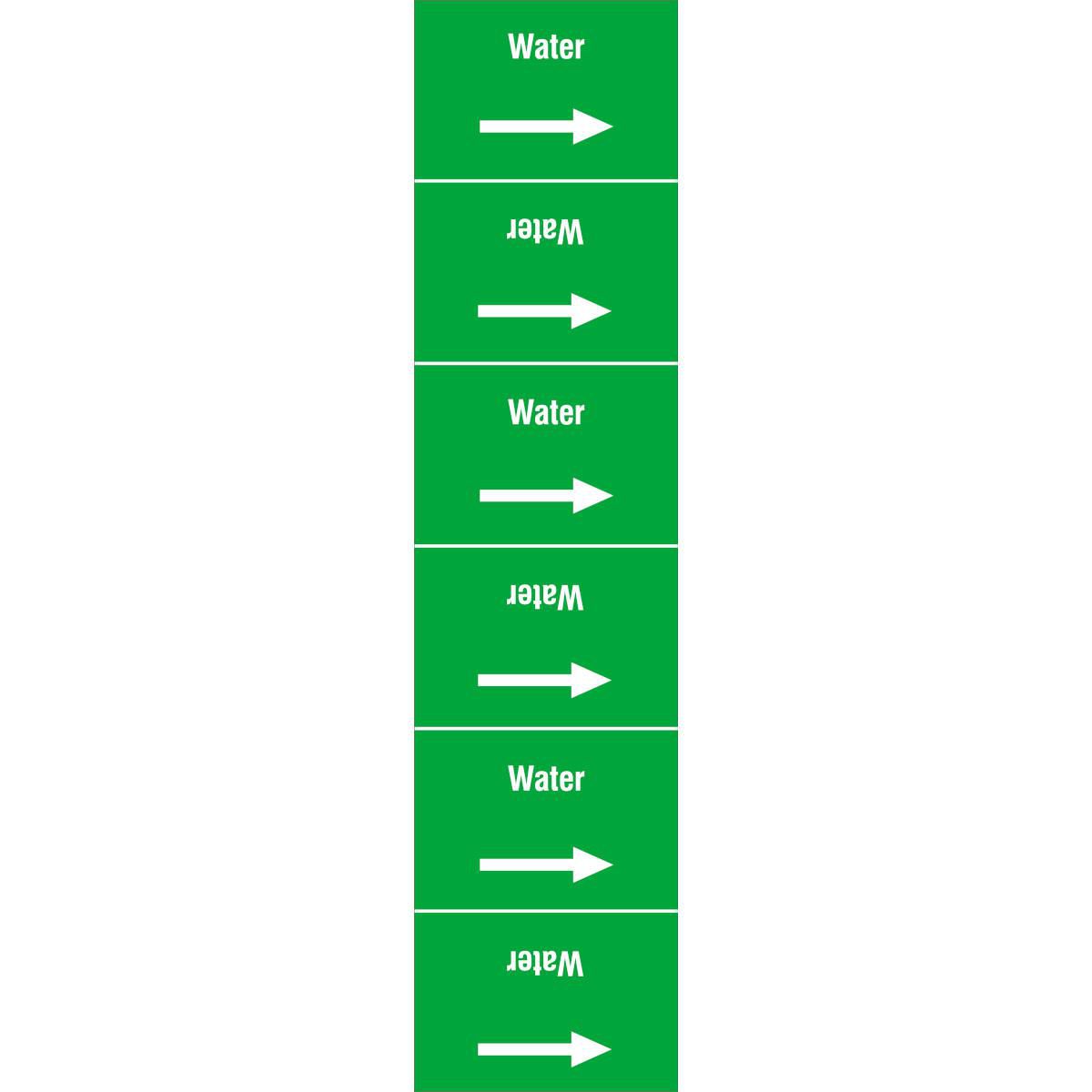 Water

→

Water

→

Water

→

Water

→

Water

→

Water

→