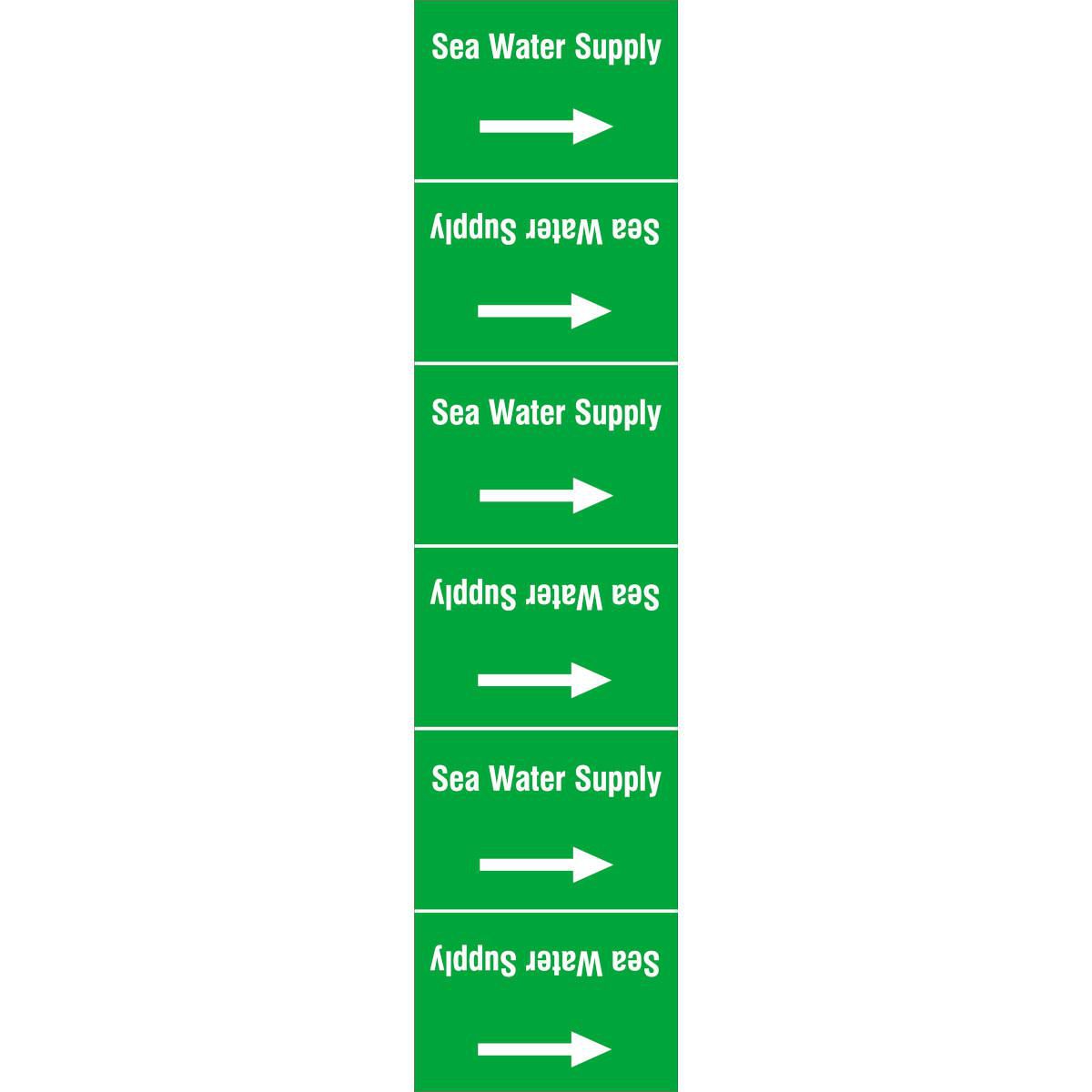 Sea Water Supply

→

Sea Water Supply

→

Sea Water Supply

→

Sea Water Supply

→

Sea Water Supply

→

Sea Water Supply

→