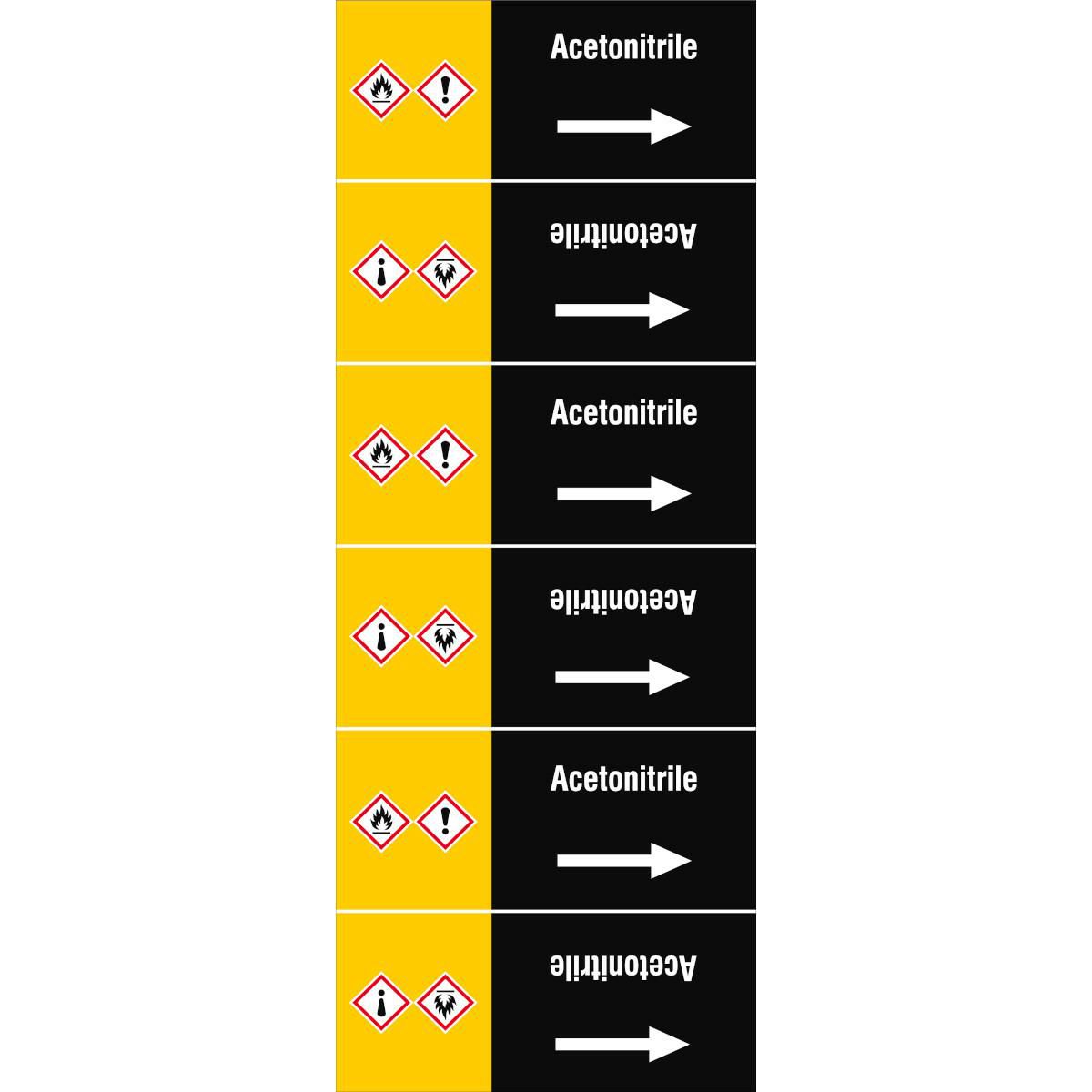 Acetonitrile

→

Acetonitrile

→

Acetonitrile

→

Acetonitrile

→

Acetonitrile

→

Acetonitrile

→