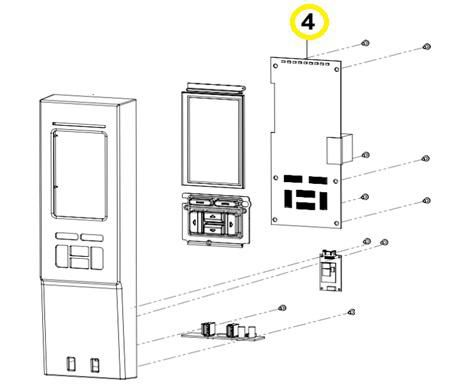 4