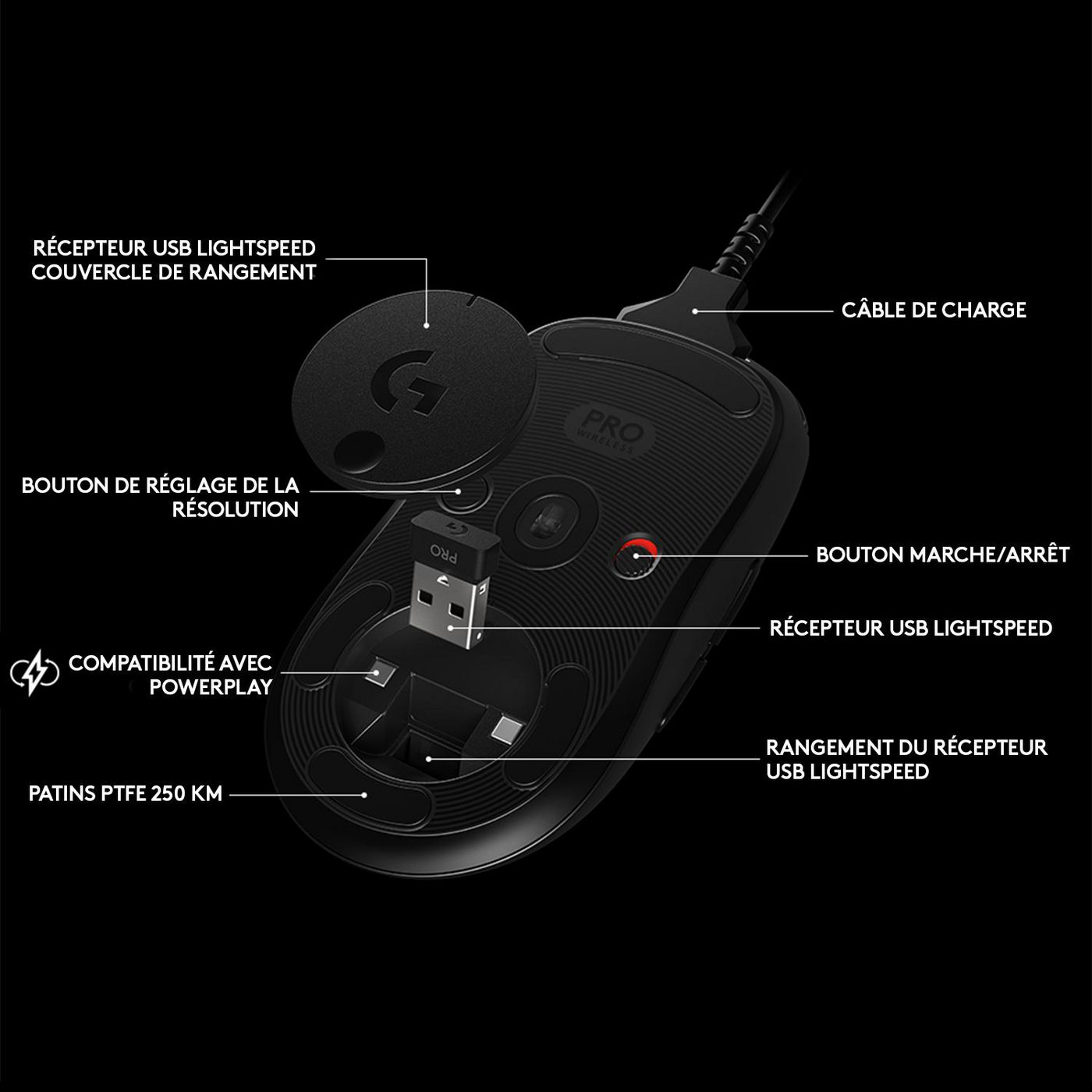 RÉCEPTEUR USB LIGHTSPEED
COUVERCLE DE RANGEMENT

CÂBLE DE CHARGE

PRO
WIRELESS

BOUTON DE RÉGLAGE DE LA RÉSOLUTION

PRO

BOUTON MARCHE/ARRÊT

RÉCEPTEUR USB LIGHTSPEED

COMPATIBILITÉ AVEC POWERPLAY

RANGEMENT DU RÉCEPTEUR USB LIGHTSPEED

PATINS PTFE 250 KM