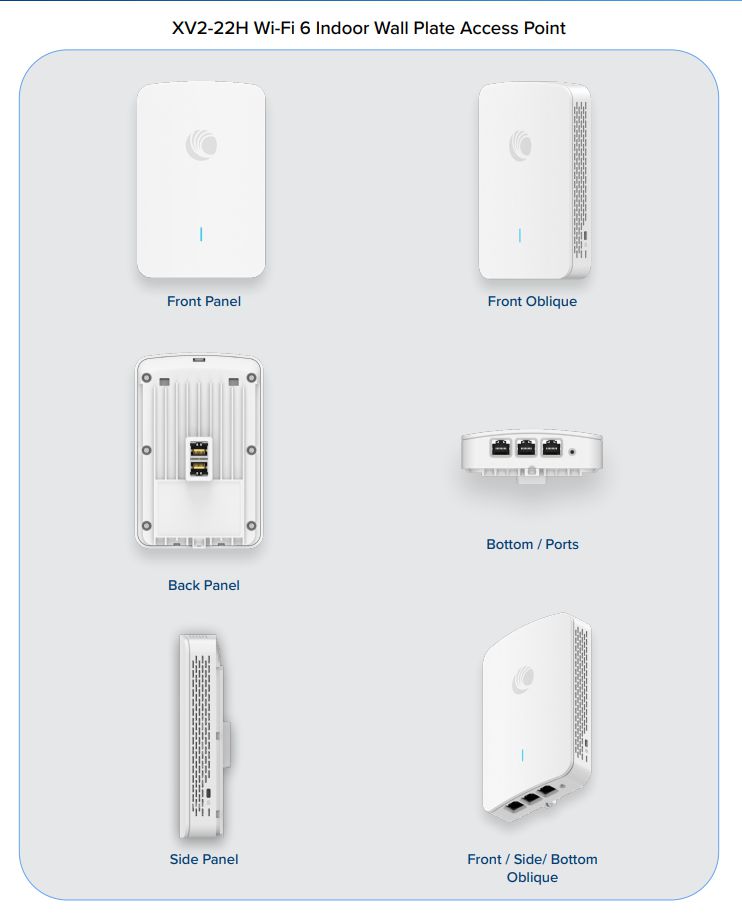 XV2-22H Wi-Fi 6 Indoor Wall Plate Access Point

Front Panel

Front Oblique

Back Panel

Bottom / Ports

Side Panel

Front / Side/ Bottom Oblique