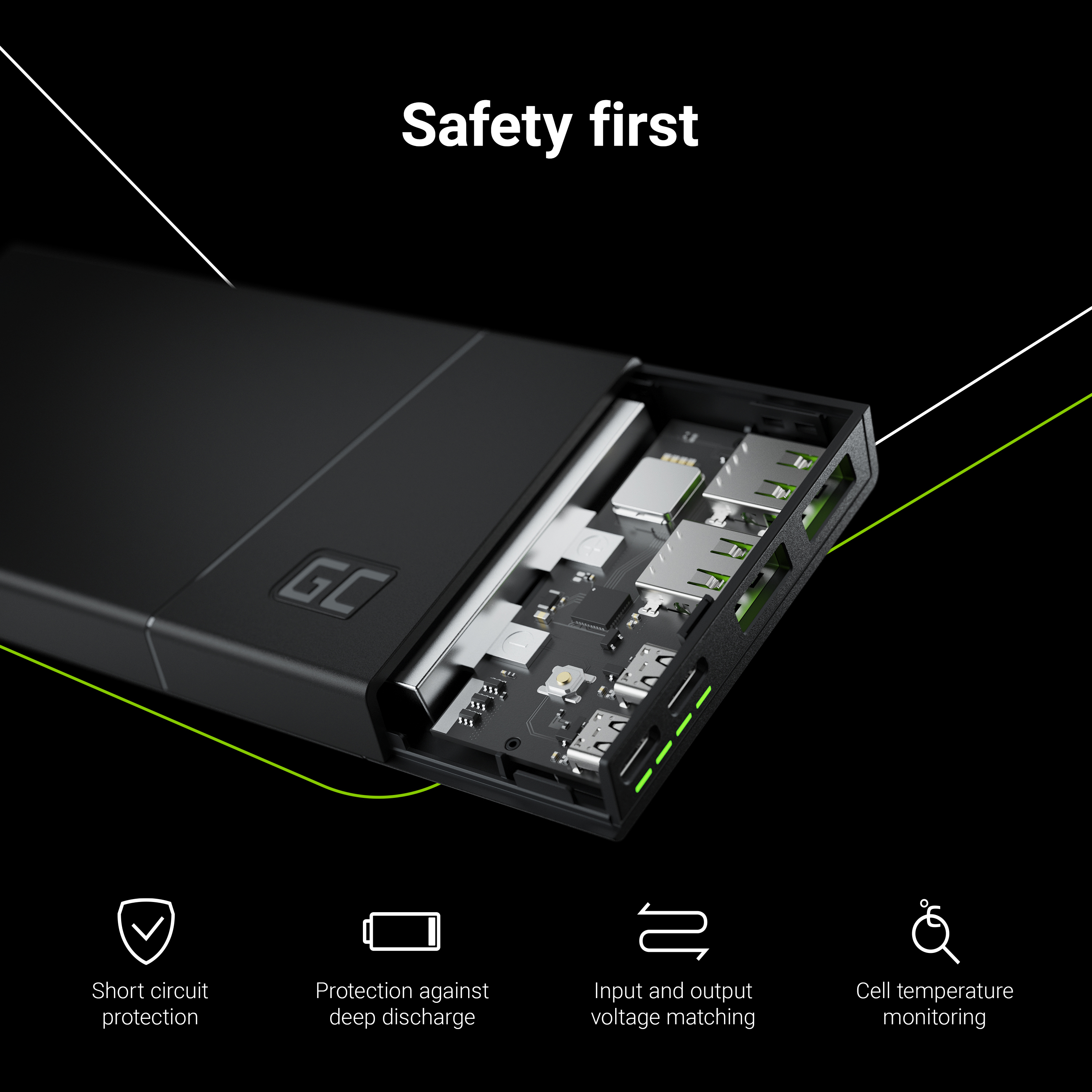 Safety first

GC

Short circuit protection

Protection against deep discharge

Input and output voltage matching

Cell temperature monitoring