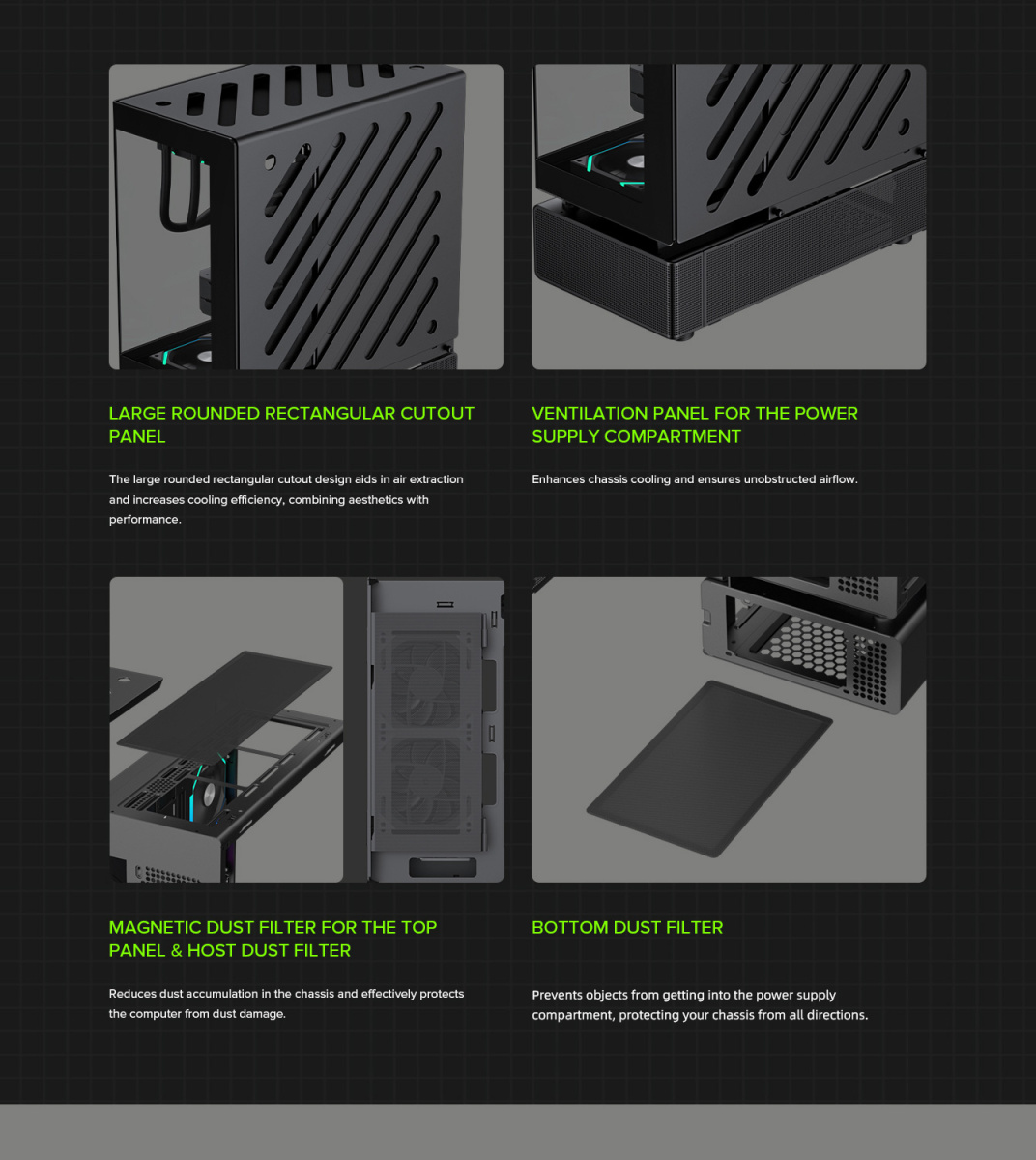 LARGE ROUNDED RECTANGULAR CUTOUT PANEL

The large rounded rectangular cutout design aids in air extraction and increases cooling efficiency, combining aesthetics with performance.

VENTILATION PANEL FOR THE POWER SUPPLY COMPARTMENT

Enhances chassis cooling and ensures unobstructed airflow.

MAGNETIC DUST FILTER FOR THE TOP PANEL & HOST DUST FILTER

Reduces dust accumulation in the chassis and effectively protects the computer from dust damage.

BOTTOM DUST FILTER

Prevents objects from getting into the power supply compartment, protecting your chassis from all directions.