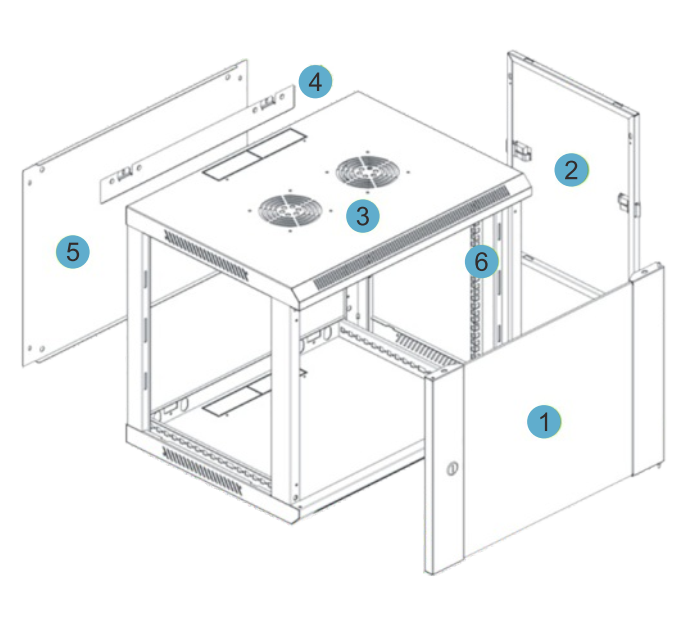 4
2
3
5
6
1