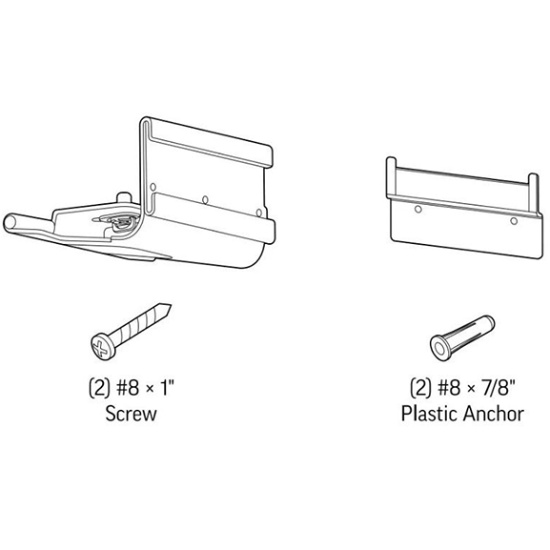 (2) #8 × 1"
Screw

(2) #8 × 7/8"
Plastic Anchor