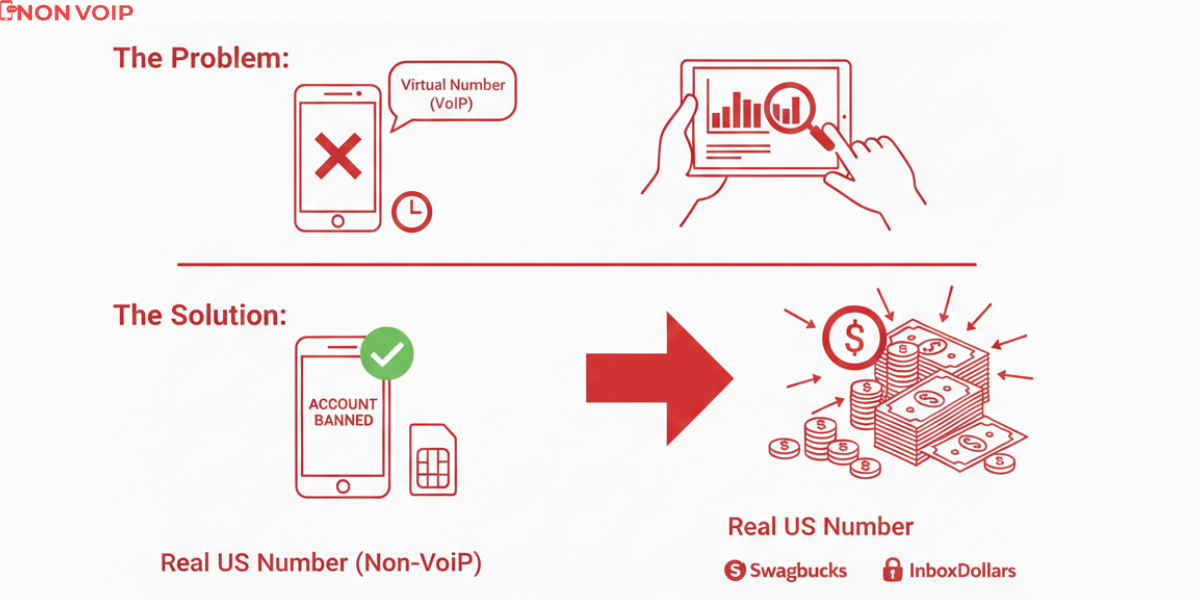 NON VOIP

The Problem:

Virtual Number (VoIP)

The Solution:

ACCOUNT BANNED

Real US Number (Non-VoiP)

Real US Number

Swagbucks InboxDollars