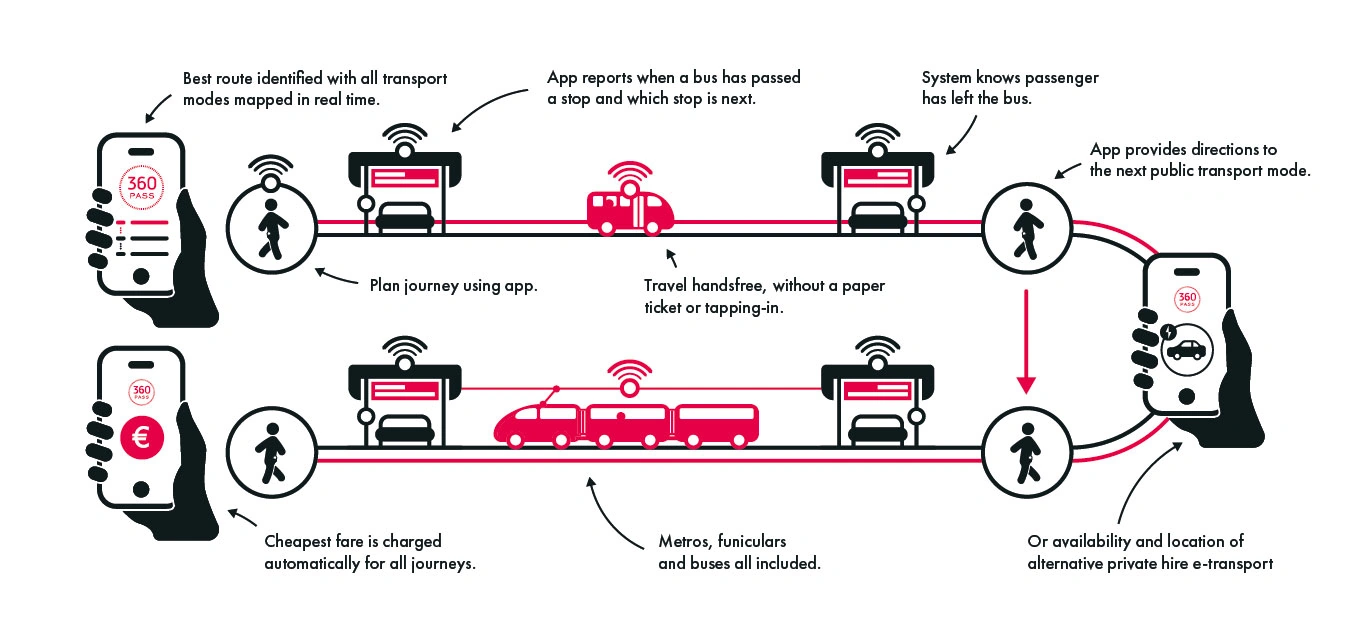 Best route identified with all transport modes mapped in real time.

App reports when a bus has passed a stop and which stop is next.

System knows passenger has left the bus.

App provides directions to the next public transport mode.

360 PASS

Plan journey using app.

Travel handsfree, without a paper ticket or tapping-in.

360 PASS

360 PASS

€

Cheapest fare is charged automatically for all journeys.

Metros, funiculars and buses all included.

Or availability and location of alternative private hire e-transport