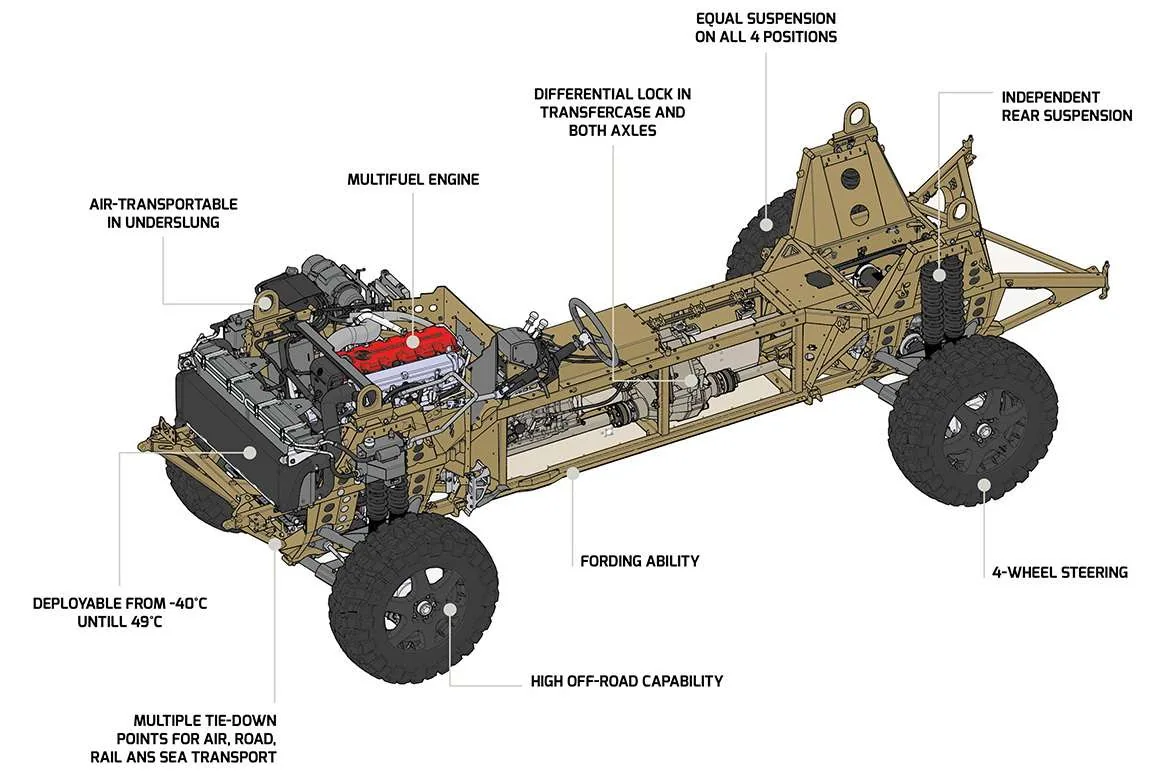 EQUAL SUSPENSION ON ALL 4 POSITIONS

DIFFERENTIAL LOCK IN TRANSFERCASE AND BOTH AXLES

INDEPENDENT REAR SUSPENSION

MULTIFUEL ENGINE

AIR-TRANSPORTABLE IN UNDERSLUNG

FORDING ABILITY

4-WHEEL STEERING

DEPLOYABLE FROM -40°C UNTILL 49°C

HIGH OFF-ROAD CAPABILITY

MULTIPLE TIE-DOWN POINTS FOR AIR, ROAD, RAIL ANS SEA TRANSPORT